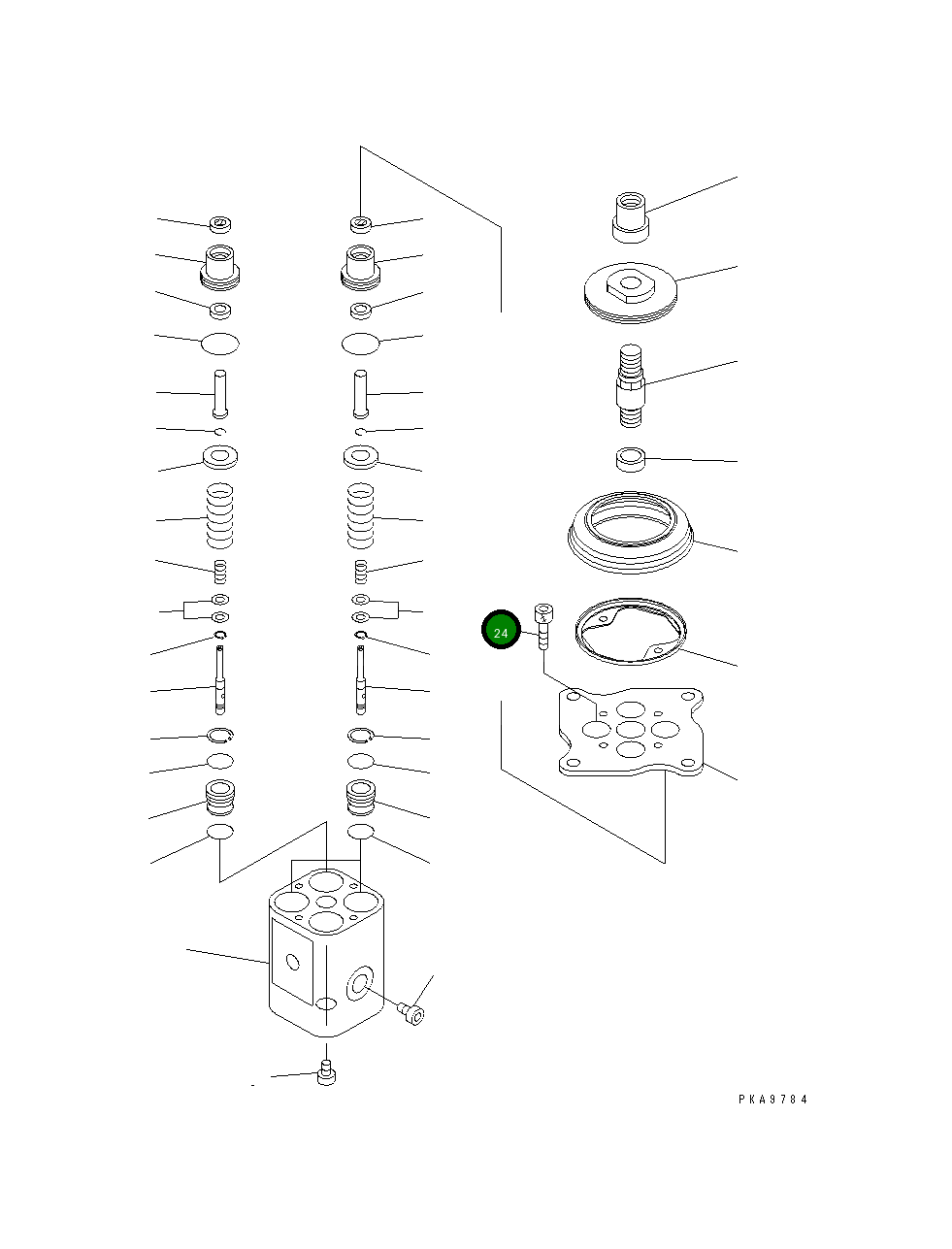 24

PKA9784