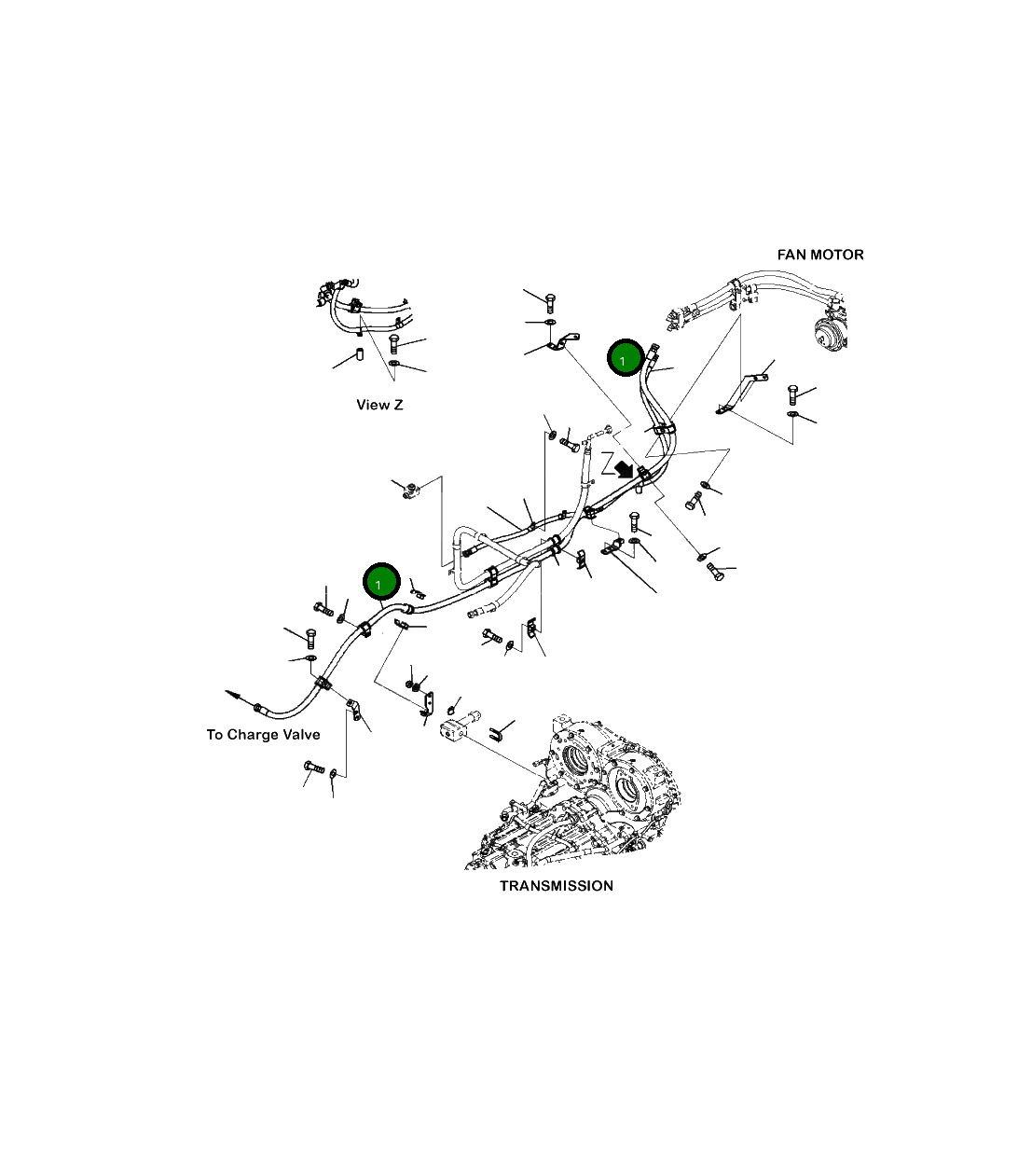 FAN MOTOR

View Z

1

Z

1

To Charge Valve

TRANSMISSION