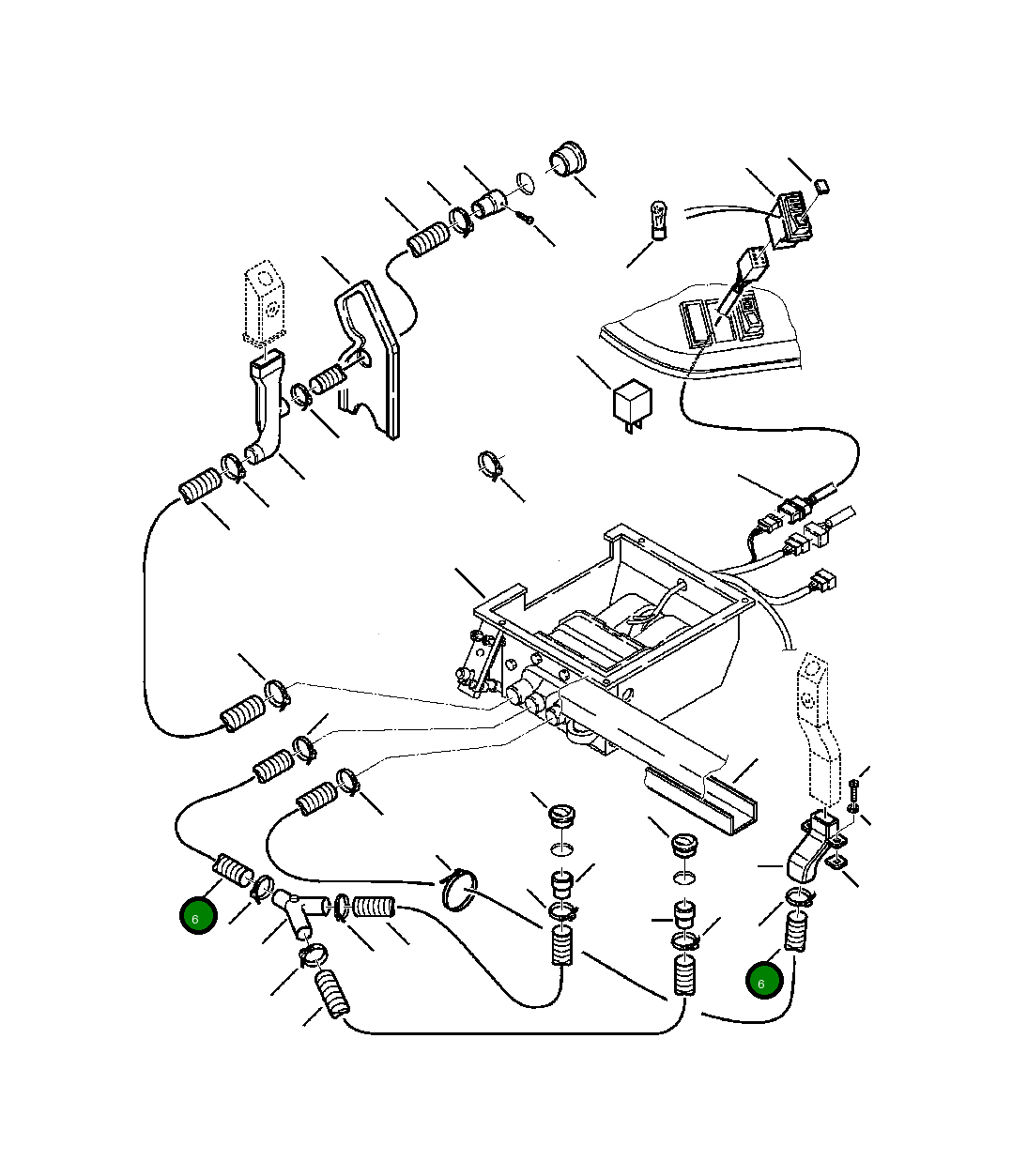 6

6