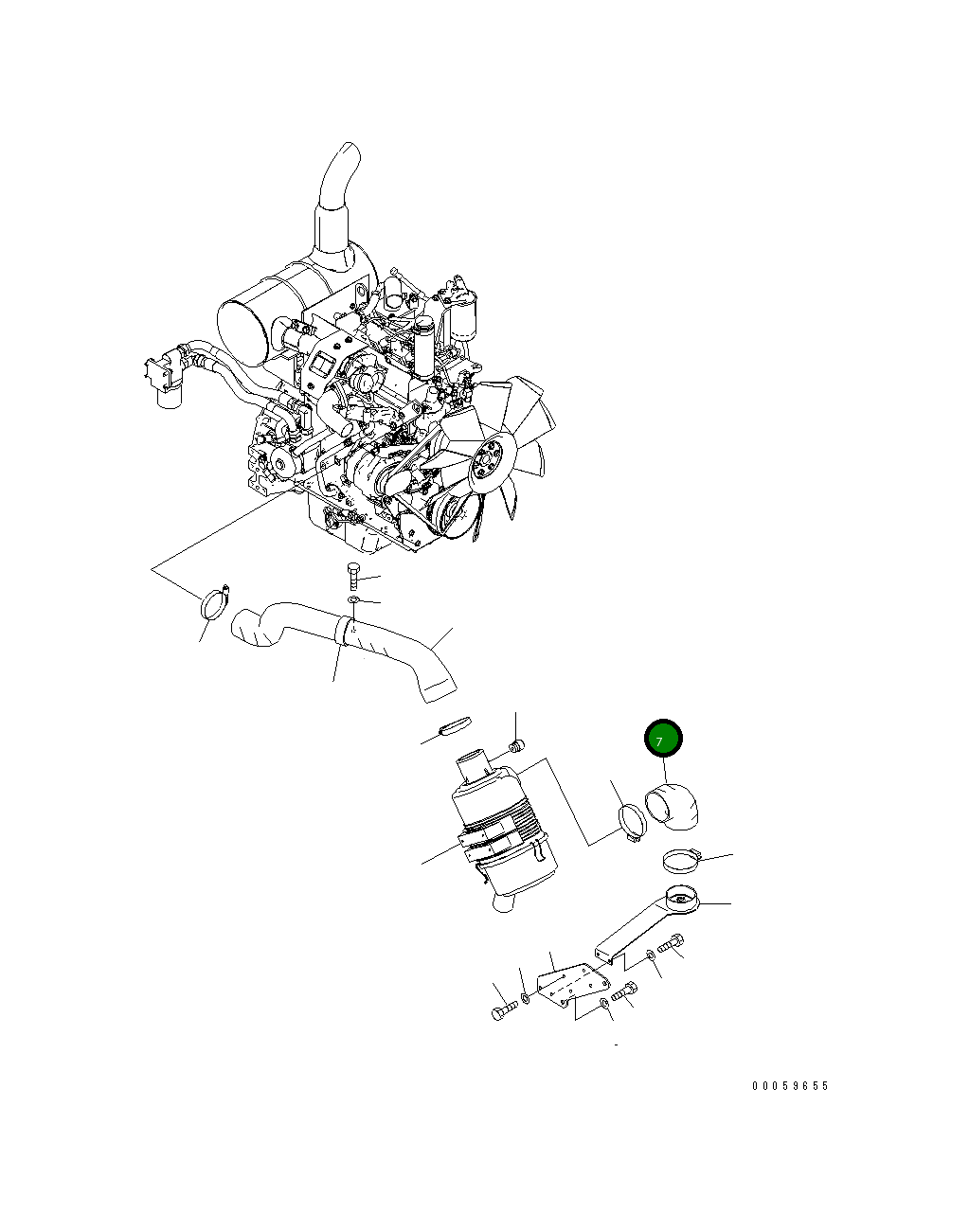 7

00059655