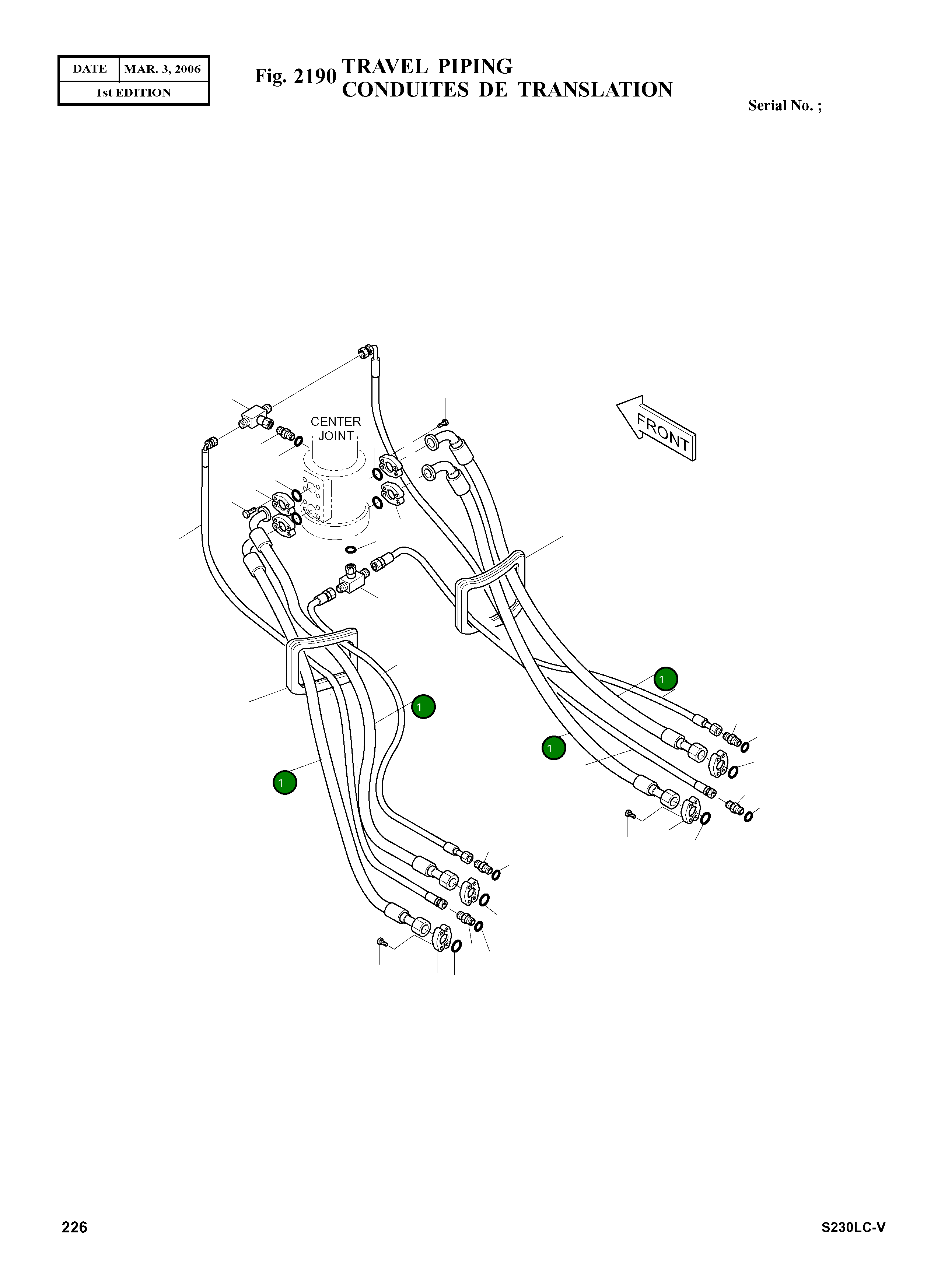 | DATE | MAR. 3, 2006 |
|---|---|
| 1st EDITION | |

Fig. 2190 TRAVEL PIPING
CONDUITES DE TRANSLATION

Serial No. ;

CENTER JOINT

FRONT

1

1

1

1

226

S230LC-V