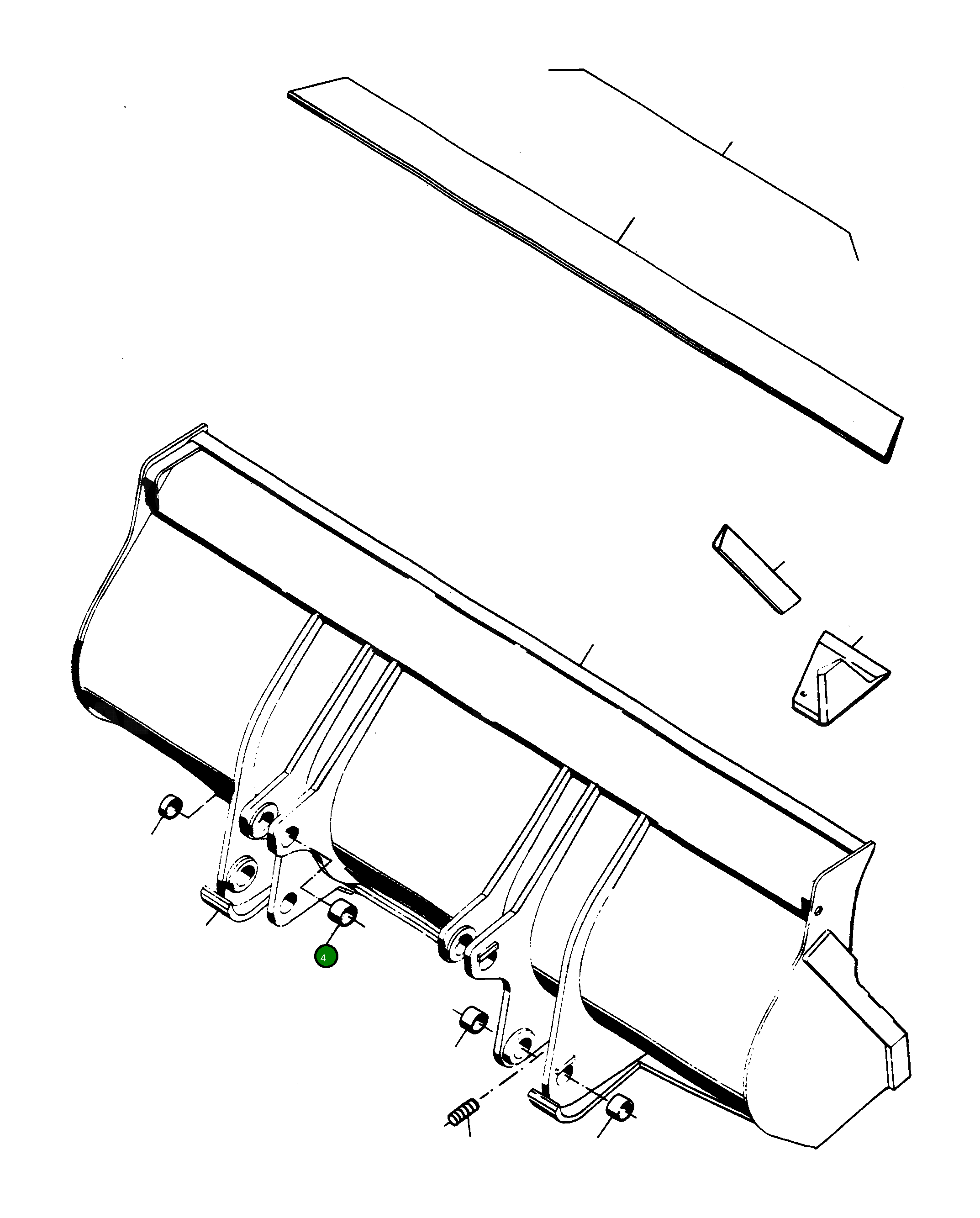 4