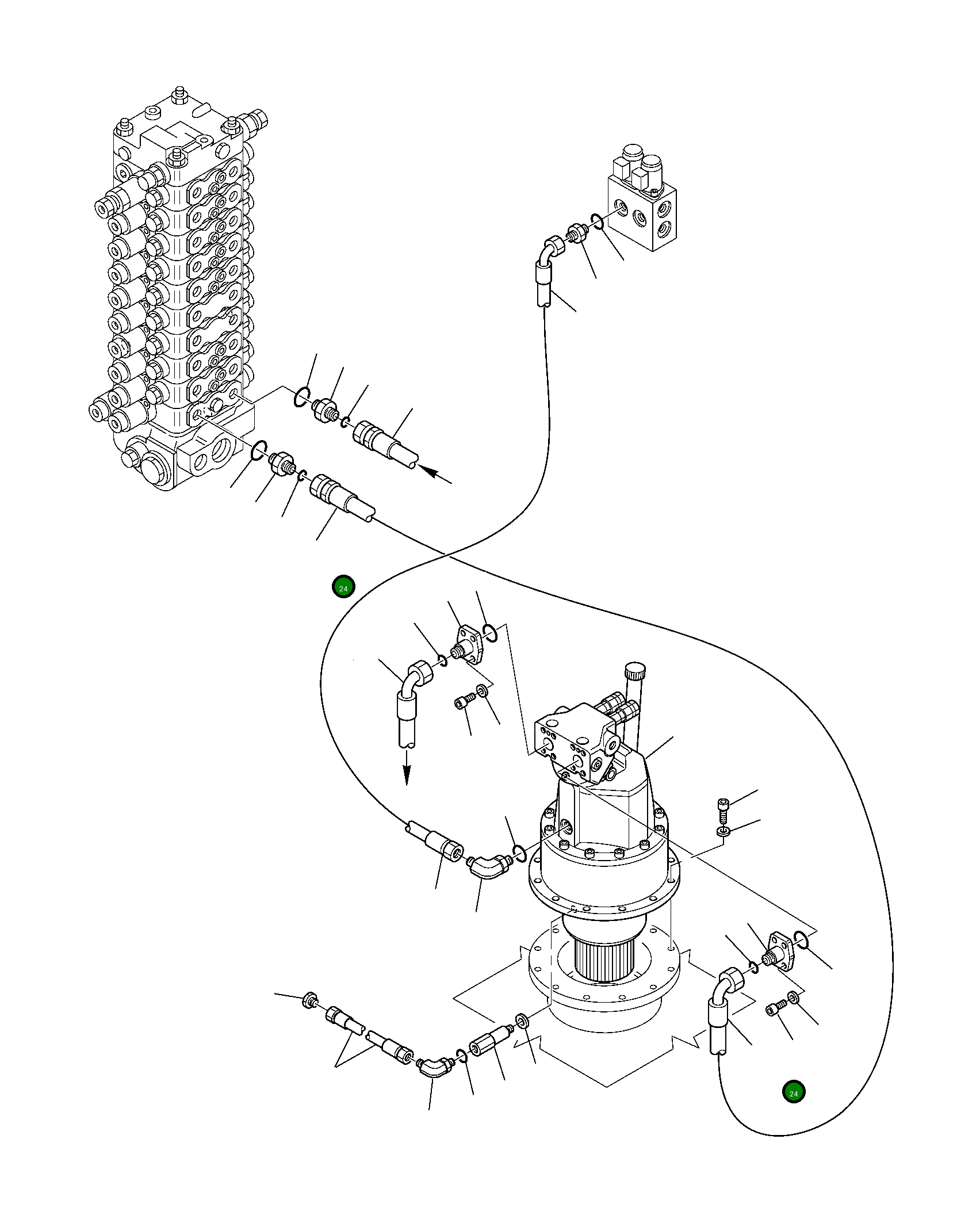 24

24