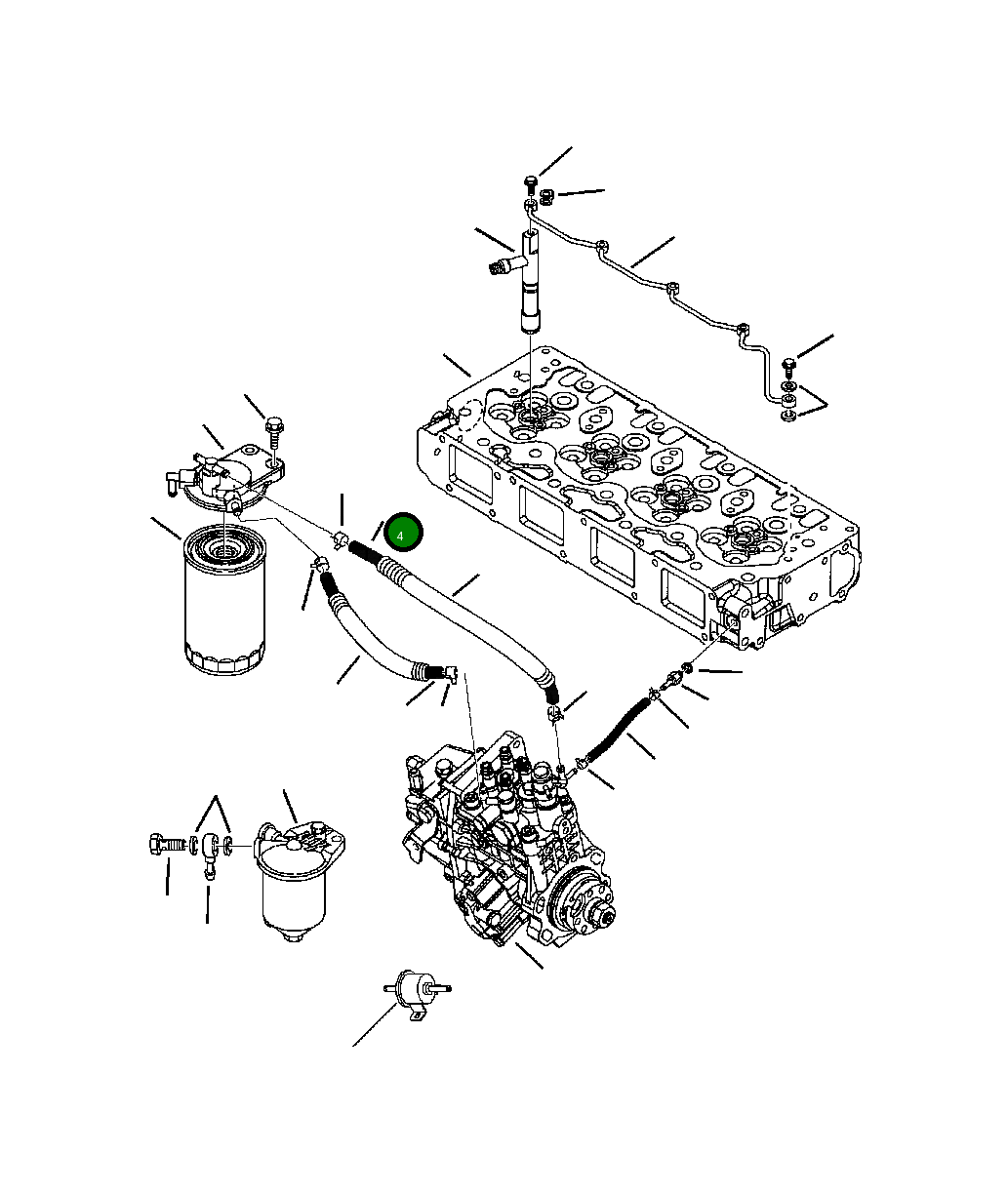 4