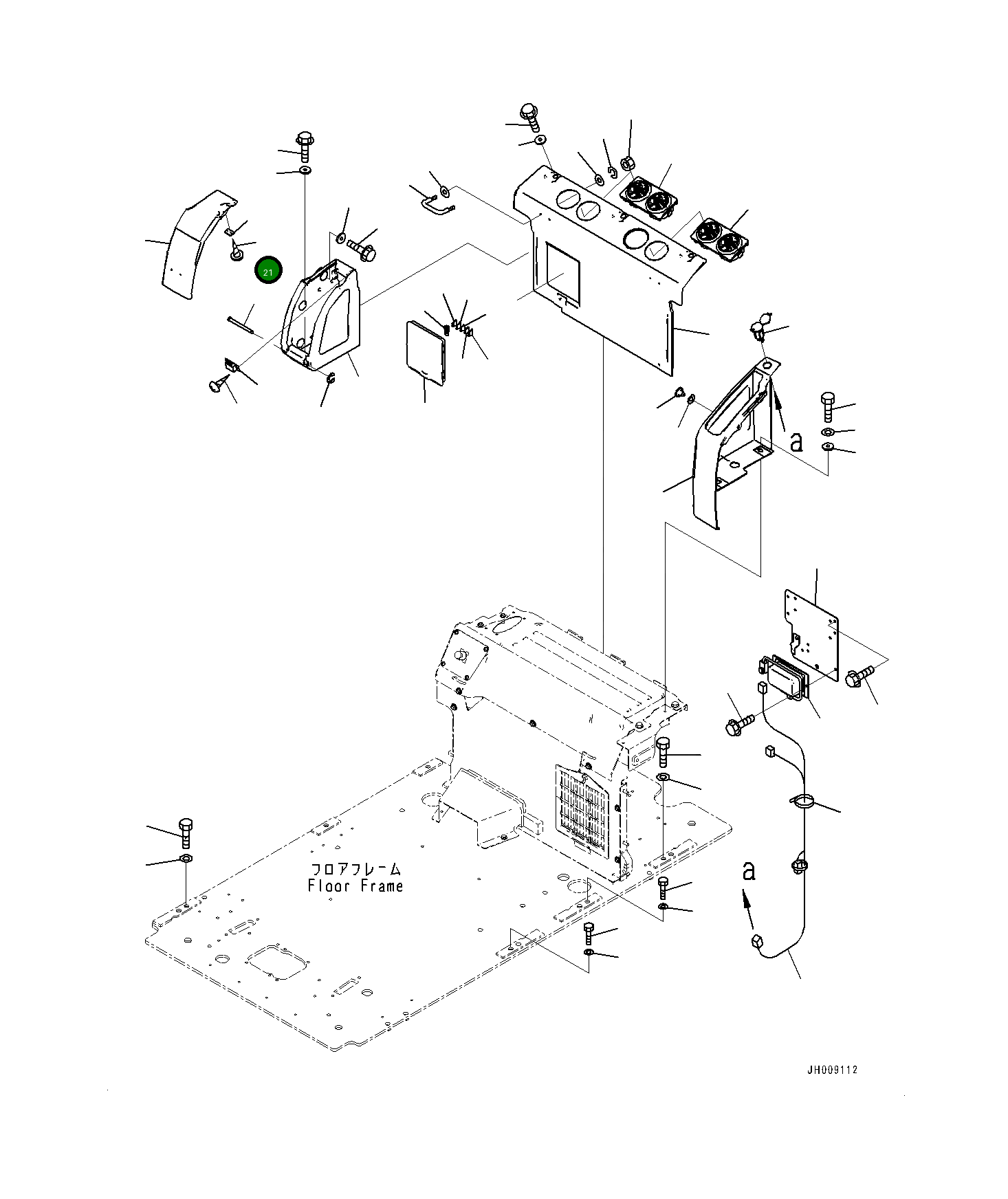 21

a

フロアフレーム
Floor Frame

a

JH009112