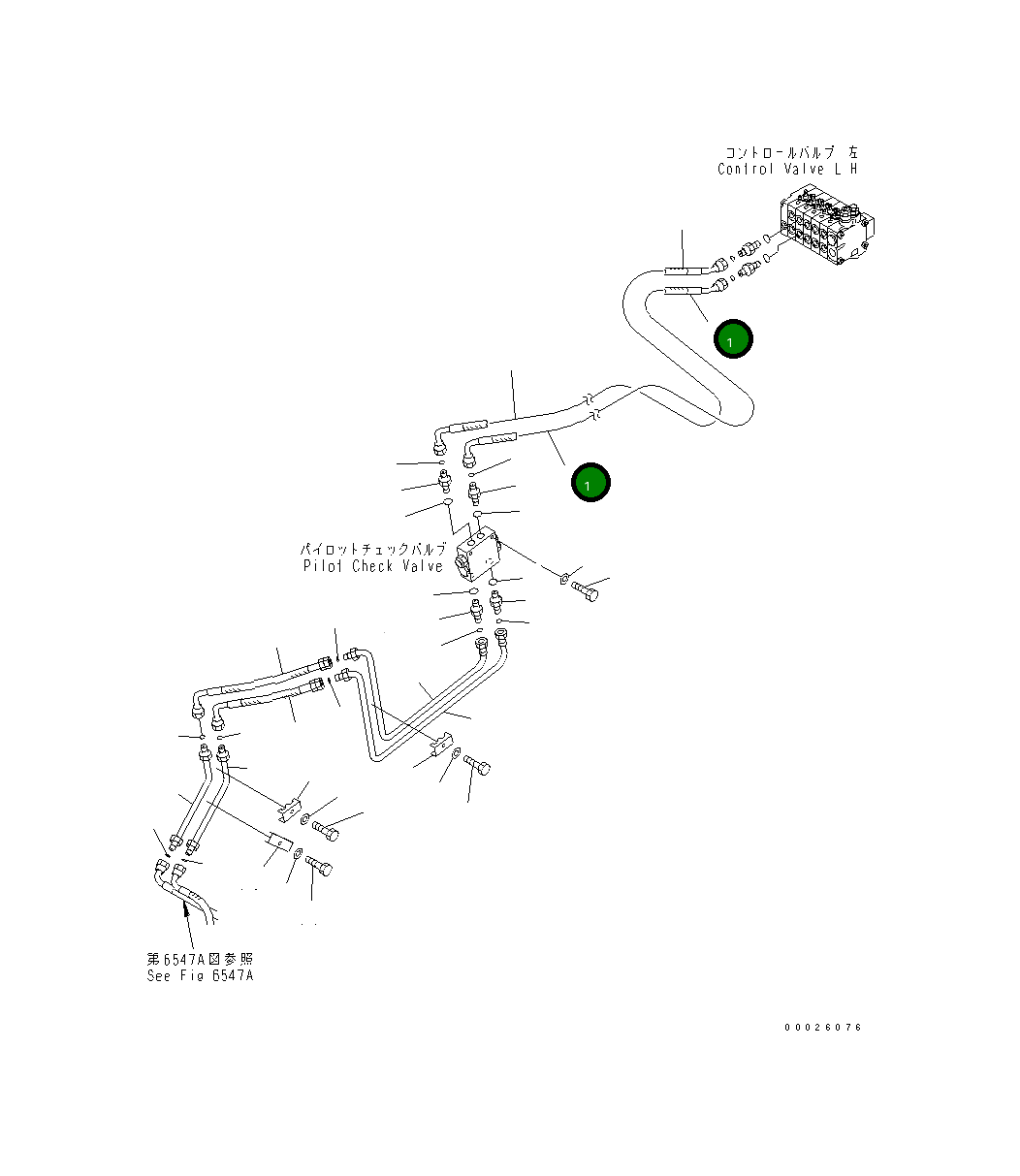 コントロールバルブ 左
Control Valve L H

1

1

パイロットチェックバルブ
Pilot Check Valve

第6547A図参照
See Fig 6547A

00026076