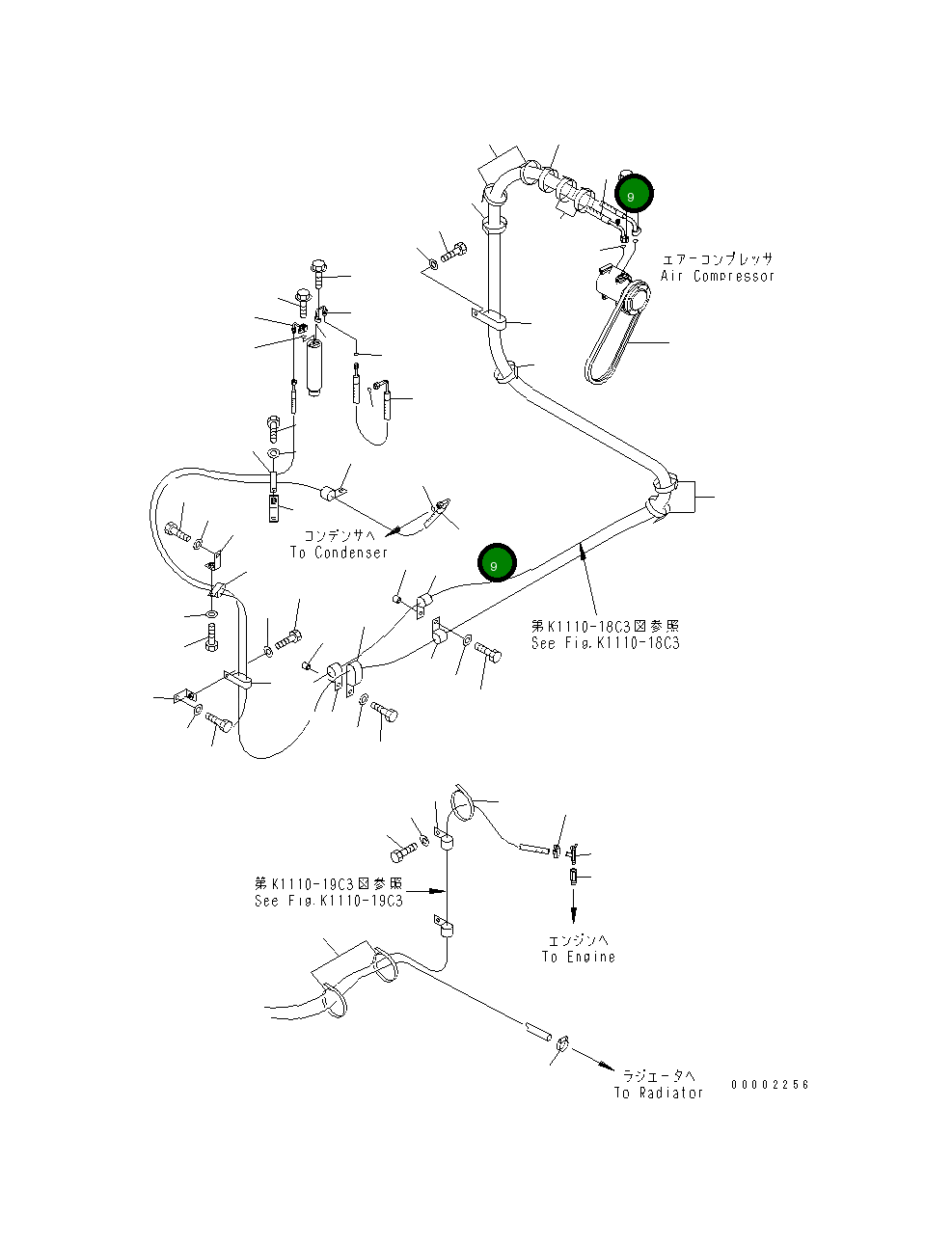 9

エアーコンプレッサ
Air Compressor

コンデンサへ
To Condenser

9

第K1110-18C3図参照
See Fig.K1110-18C3

第K1110-19C3図参照
See Fig.K1110-19C3

エンジンへ
To Engine

ラジエータへ
To Radiator

00002256