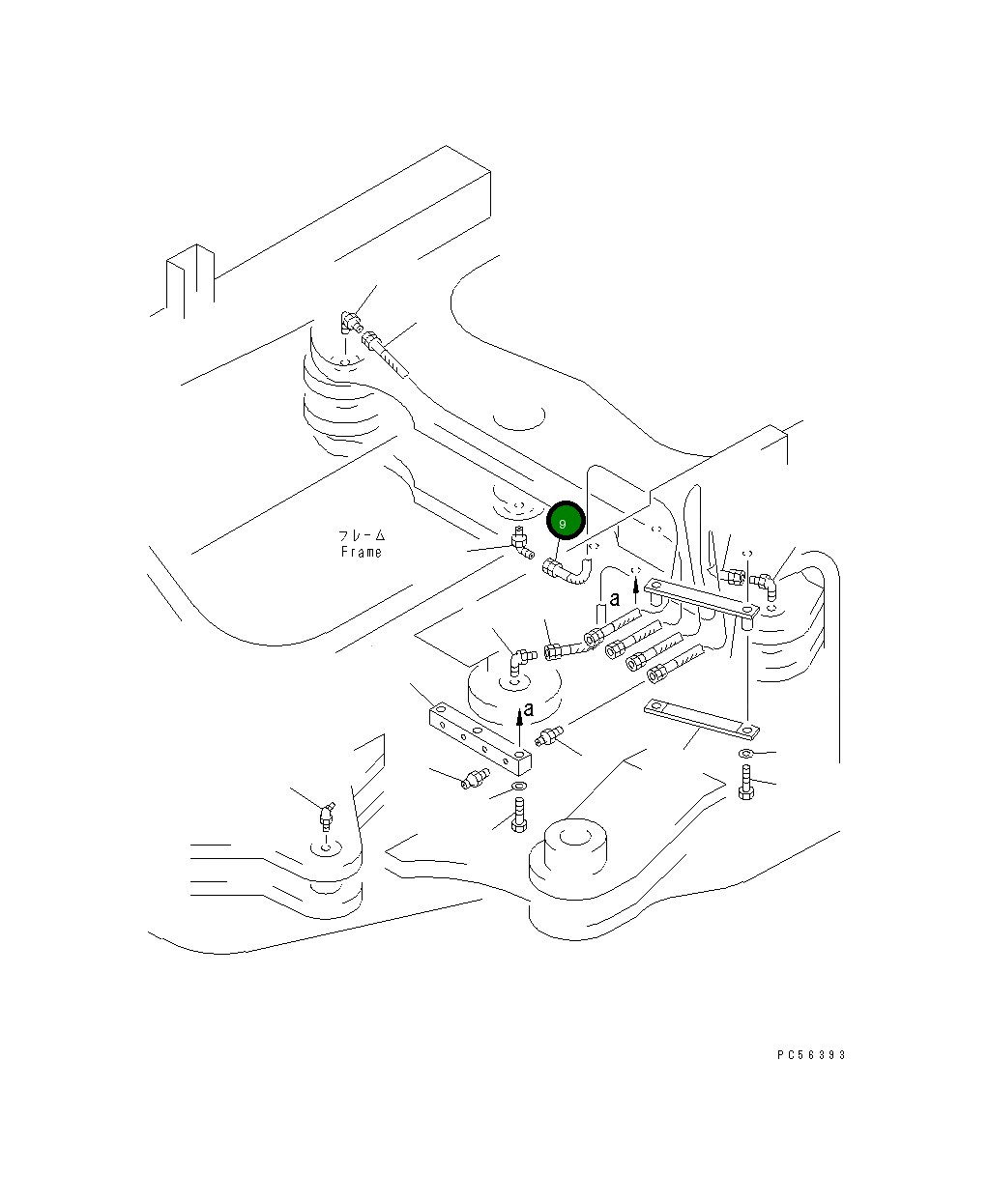 フレーム
Frame

9

a

a

PC56393