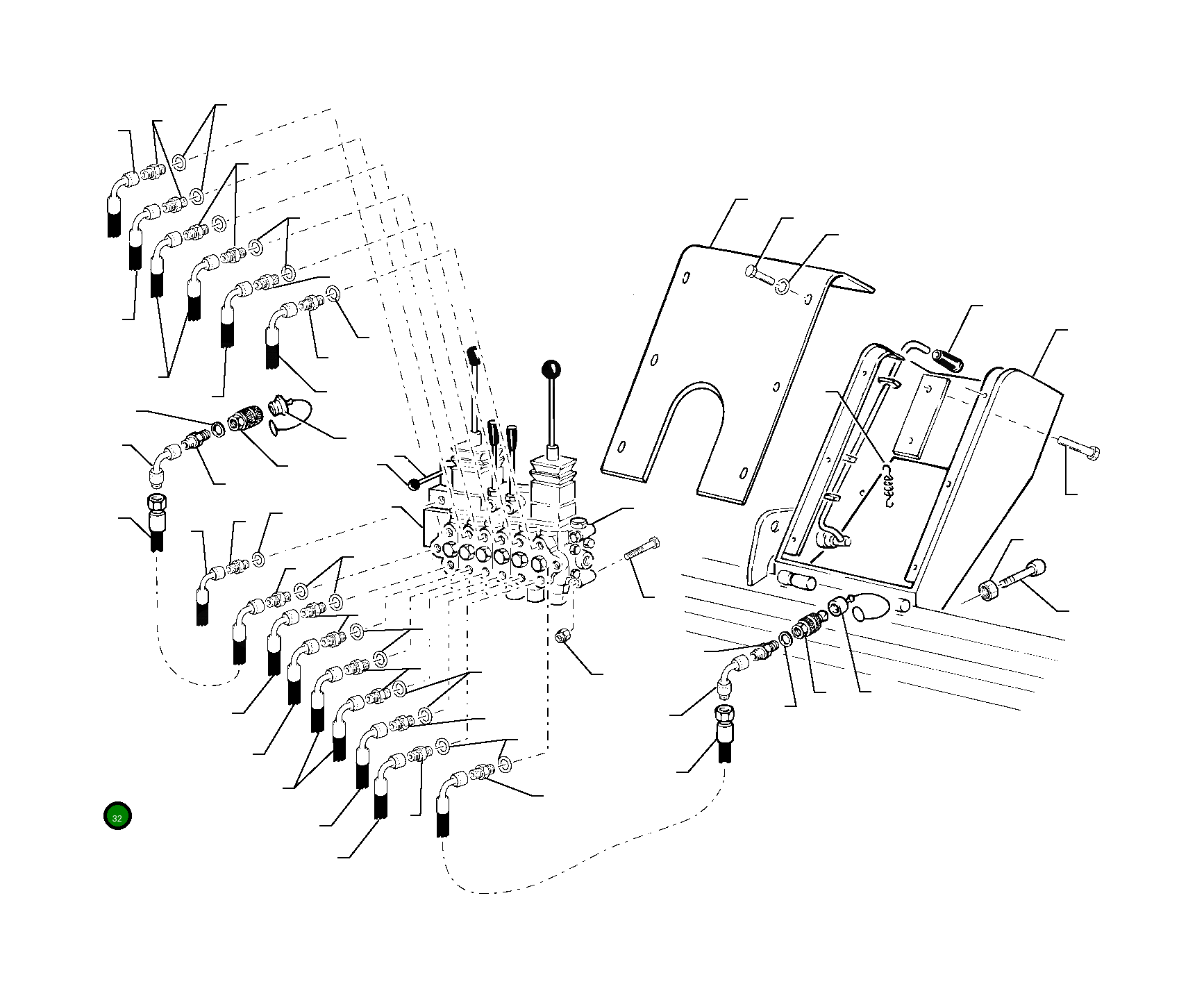 32