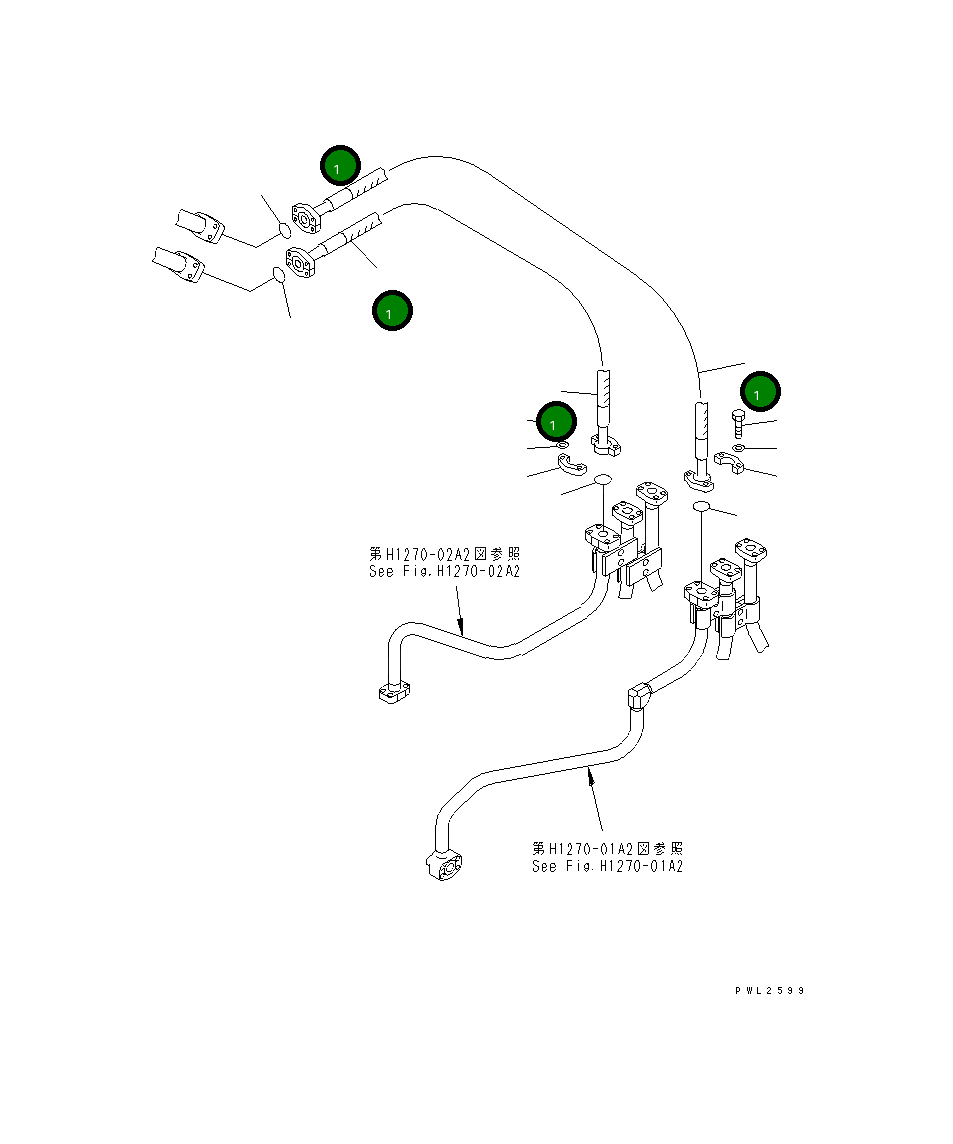 1

1

1

1

第H1270-02A2図参照
See Fig.H1270-02A2

第H1270-01A2図参照
See Fig.H1270-01A2

PWL2599