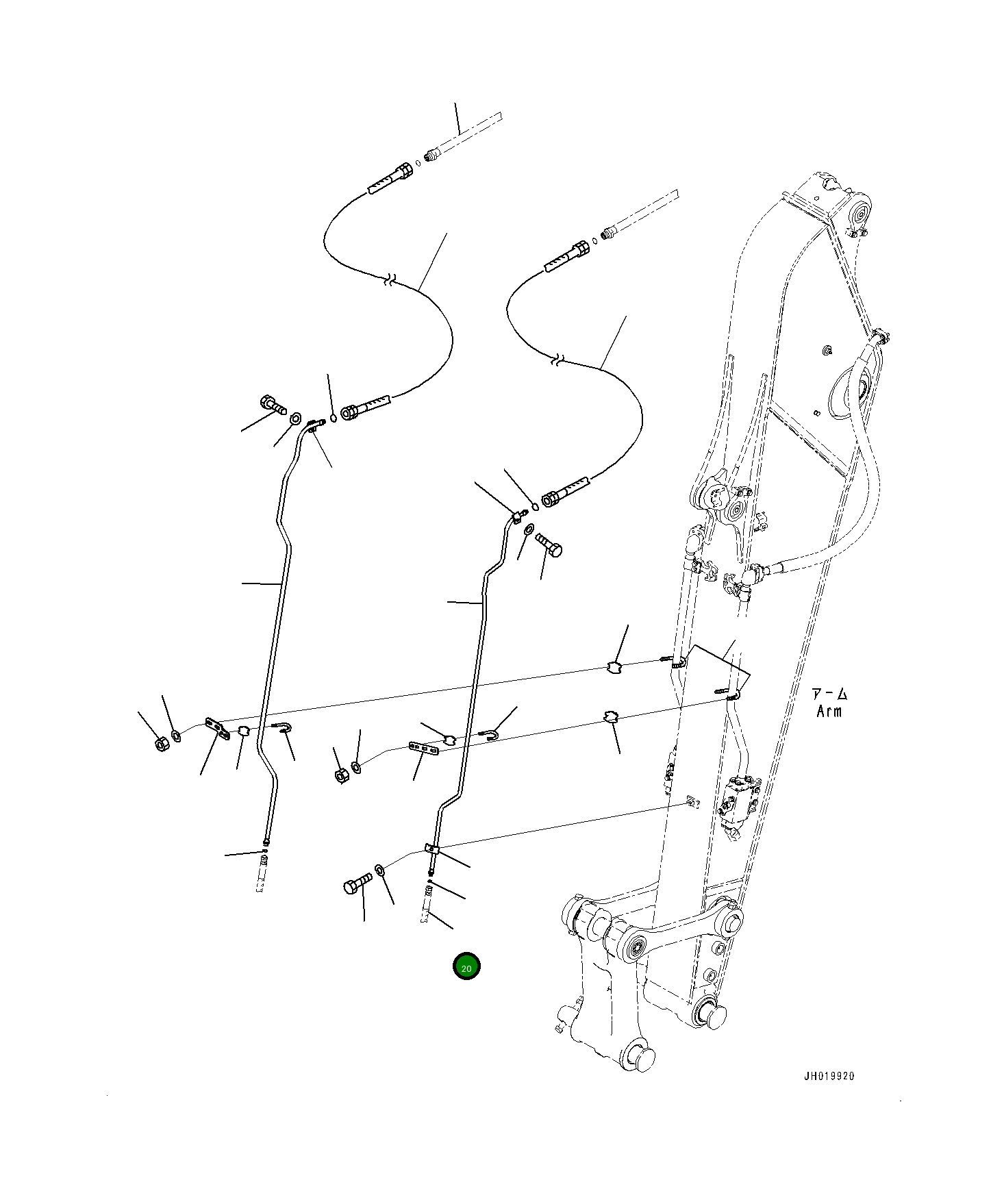 アーム
Arm

20

JH019920