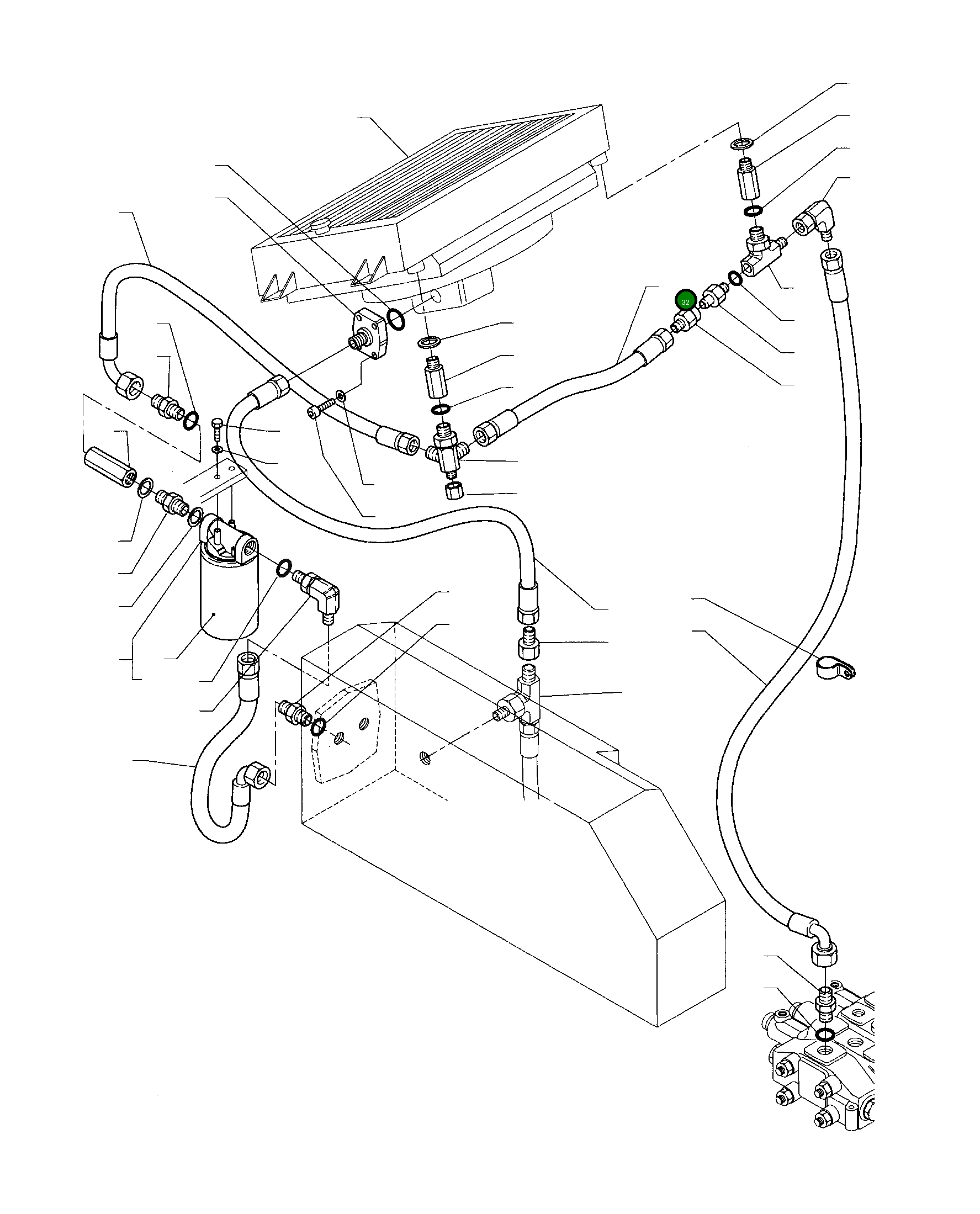 32