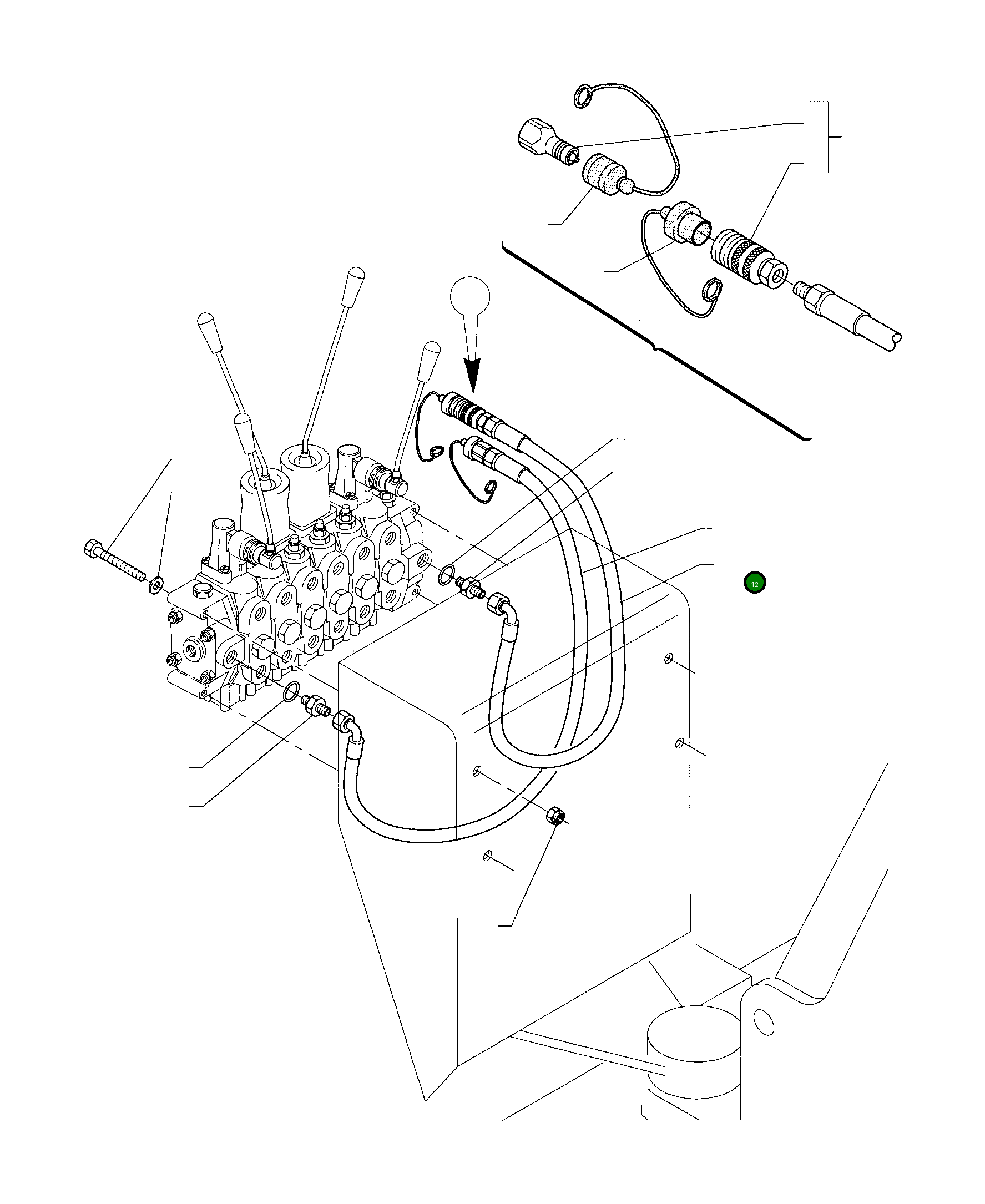 12