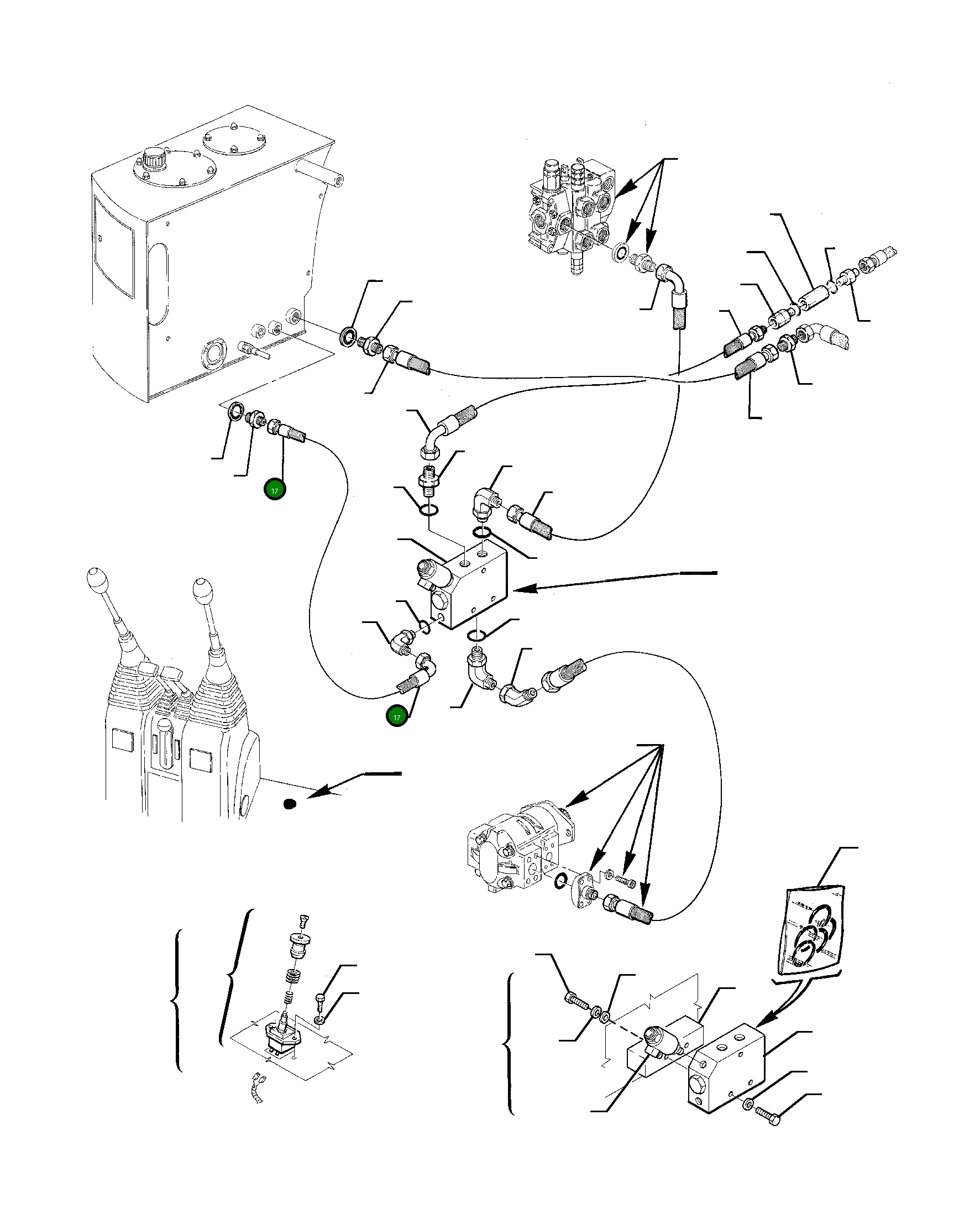 17
17