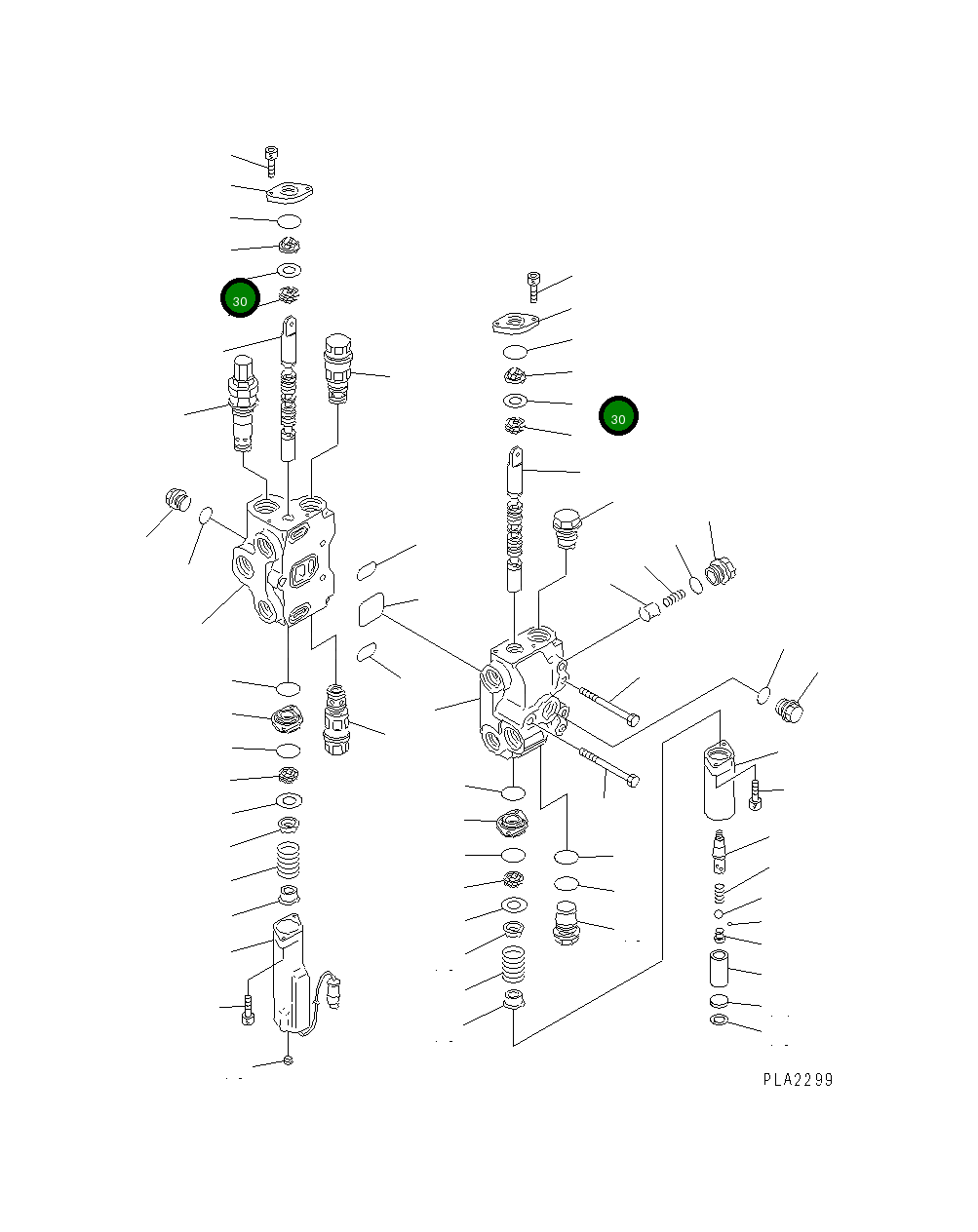 30

30

PLA2299