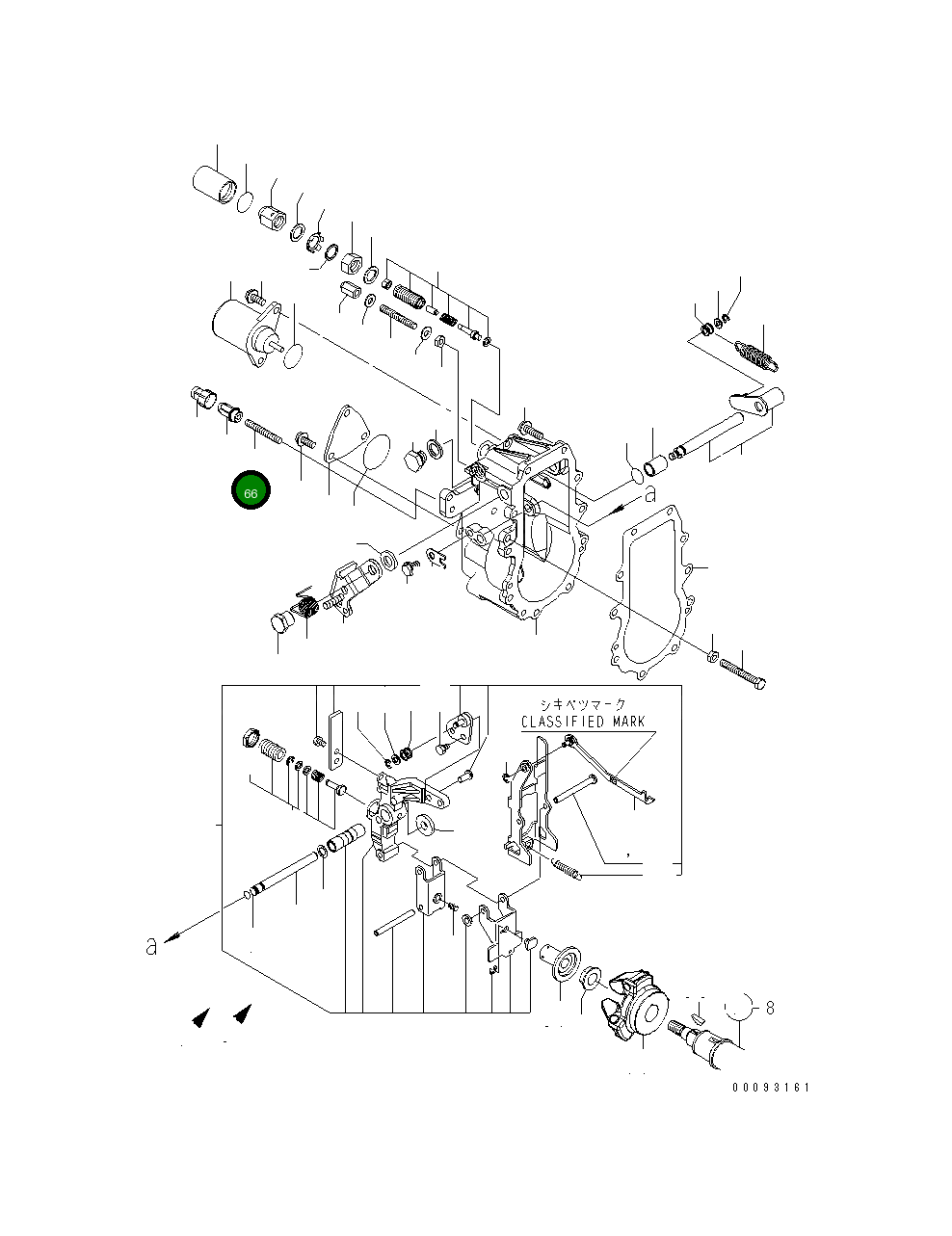 66

a

シキベツマーク
CLASSIFIED MARK

a

8

00093161