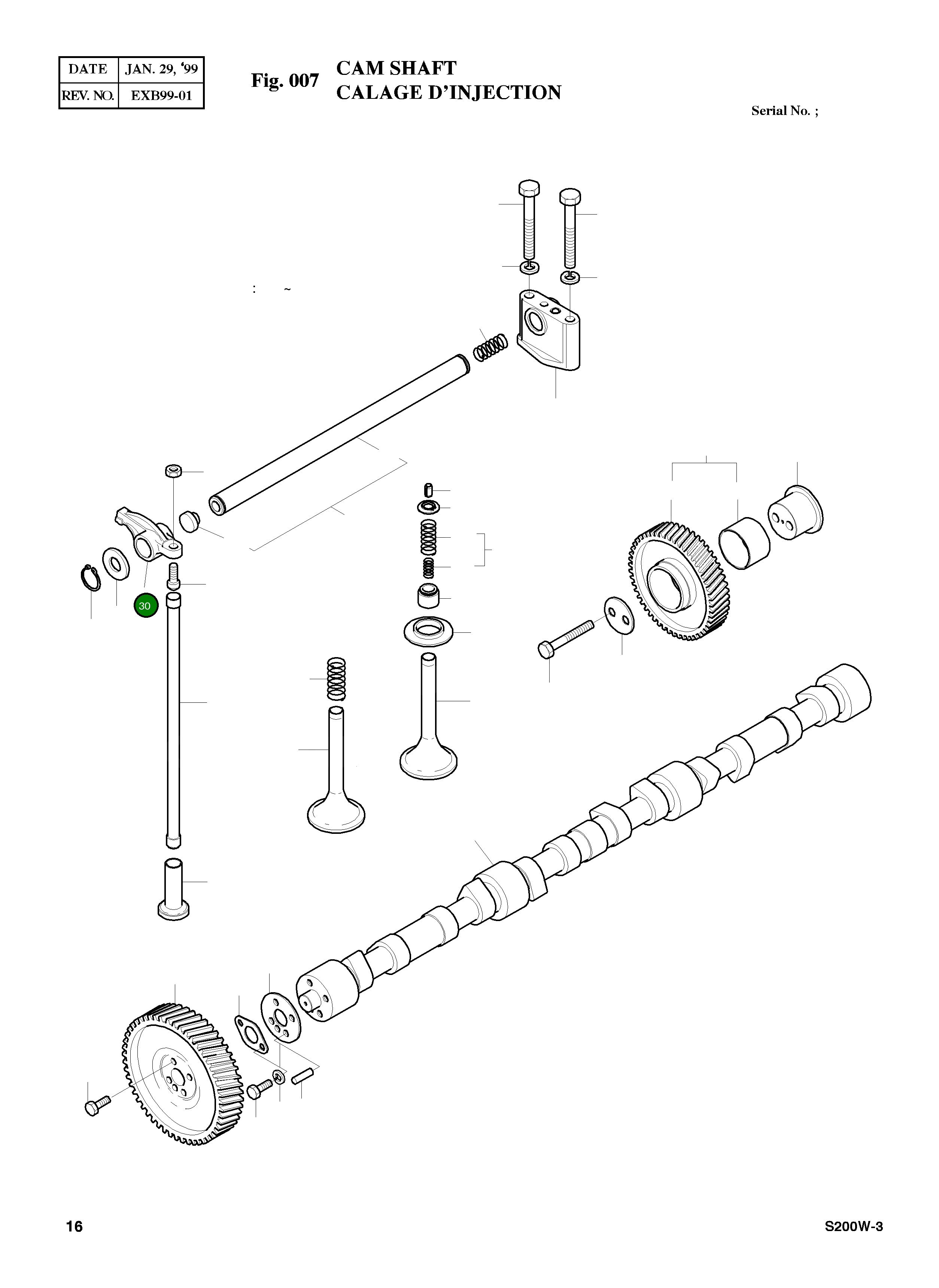 | DATE | JAN. 29, '99 |
|---|---|
| REV. NO. | EXB99-01 |

Fig. 007 CAM SHAFT
CALAGE D'INJECTION

Serial No. ;

: ~

30

16

S200W-3