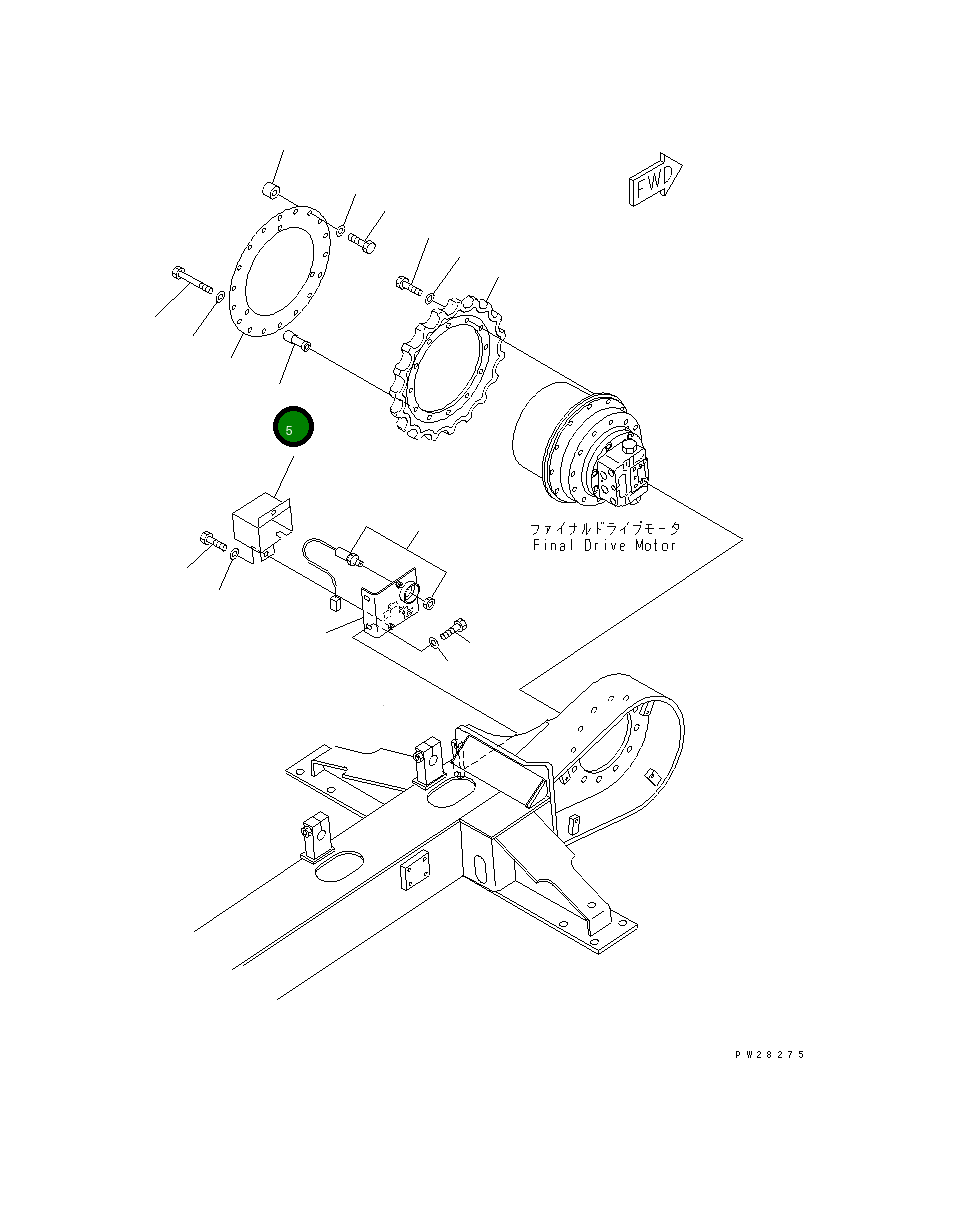 FWD

5

ファイナルドライブモータ
Final Drive Motor

PW28275