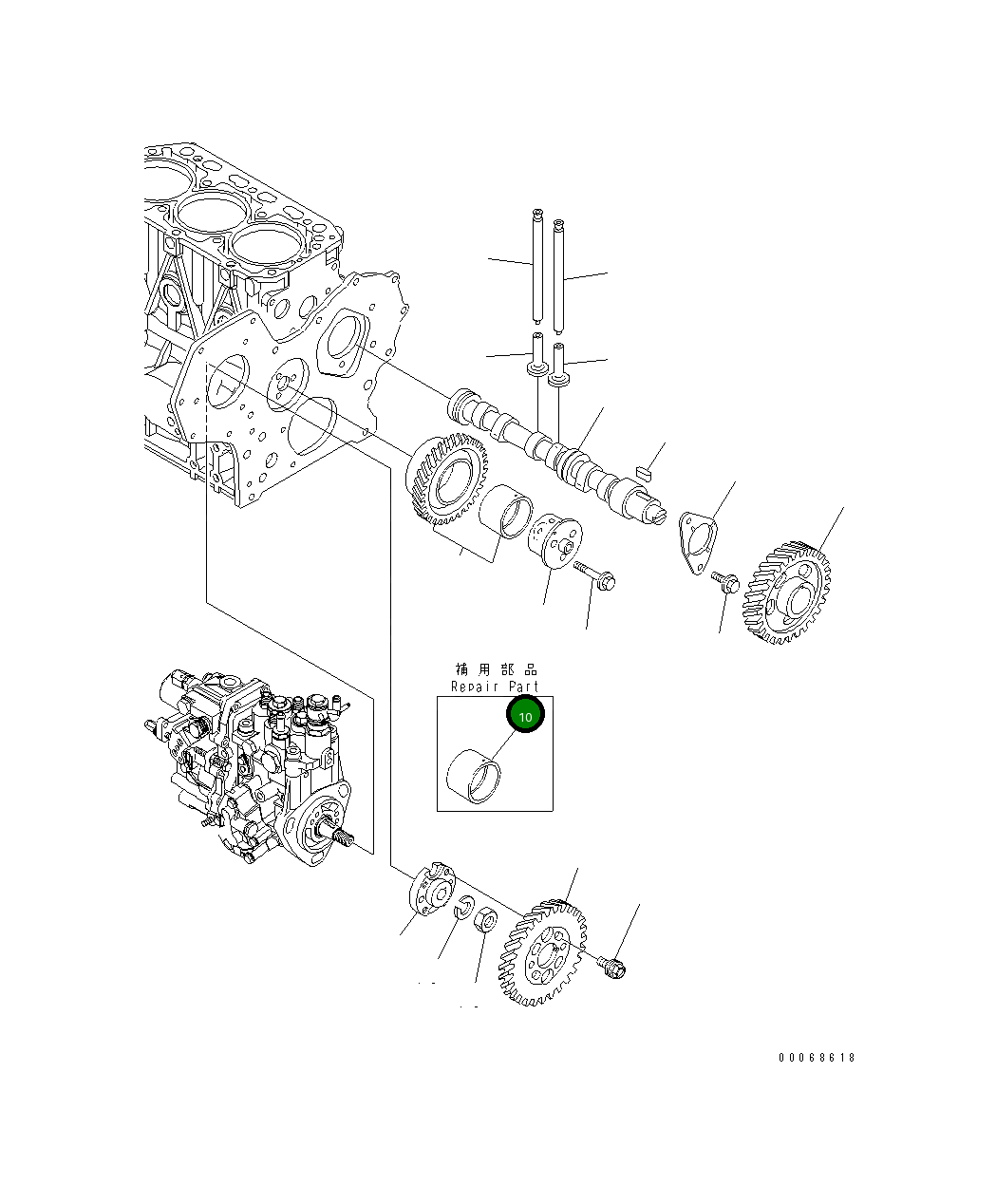 補用部品
Repair Part

10

00068618