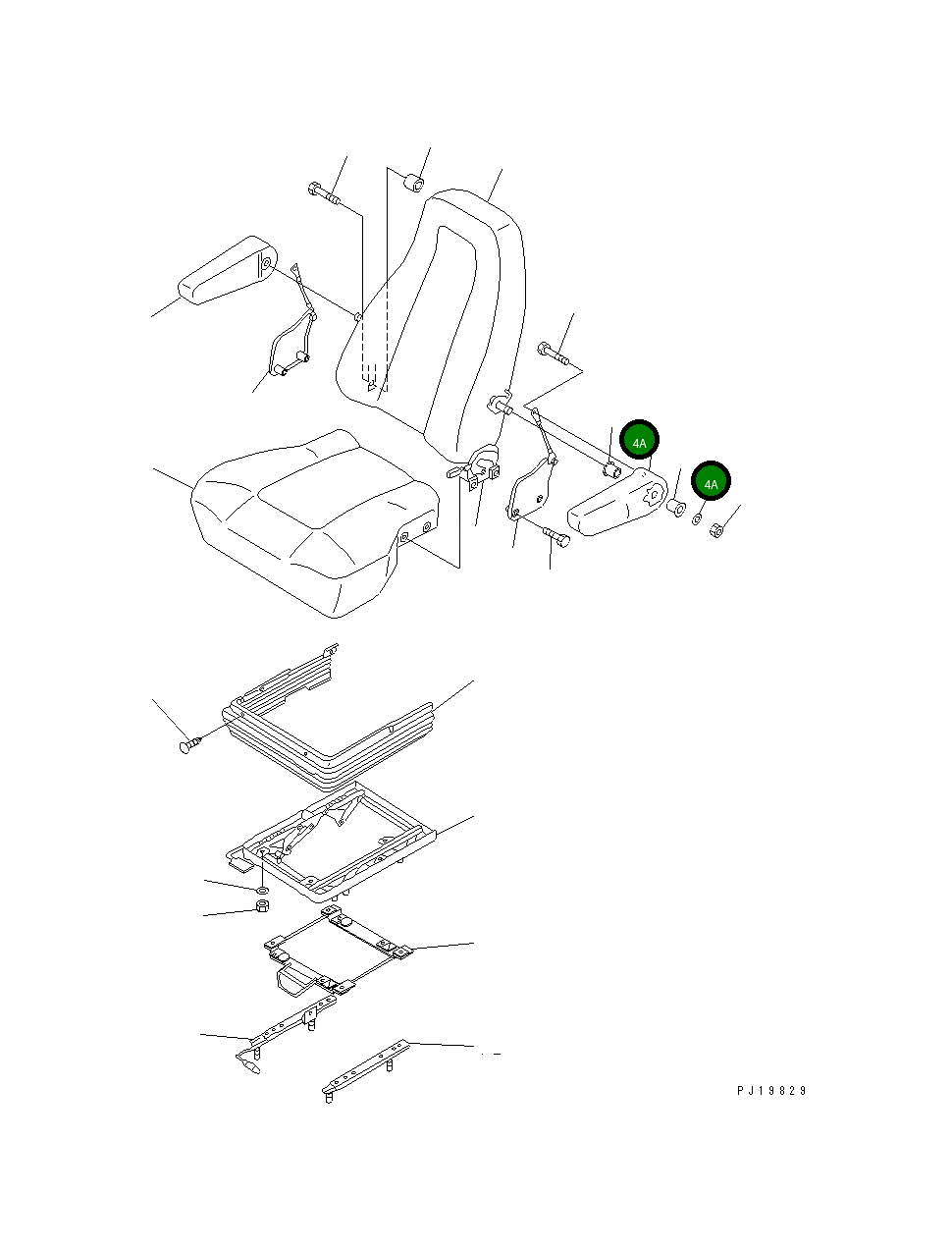 4A
4A
PJ19829