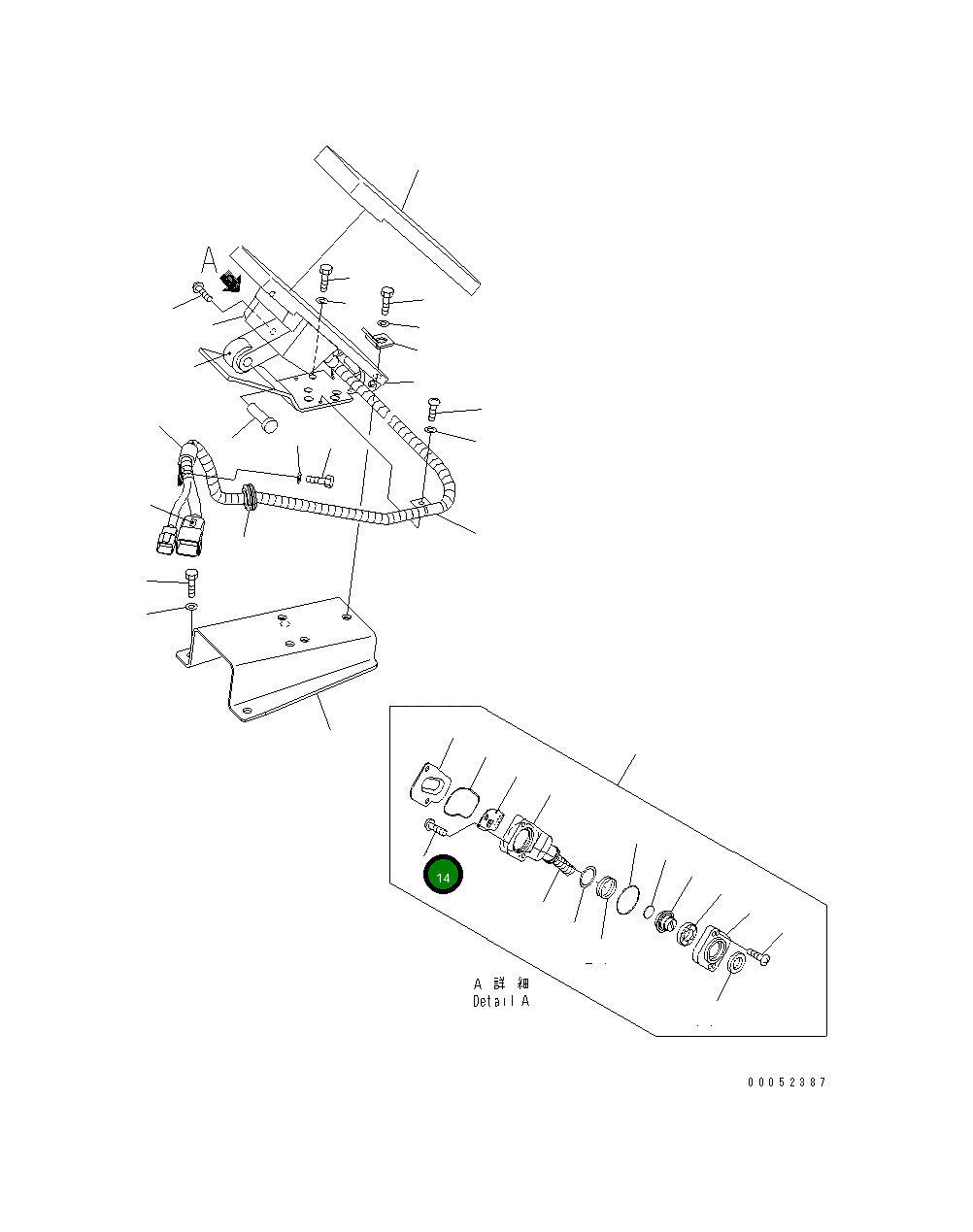 A

14

A 詳 細
Detail A

00052387