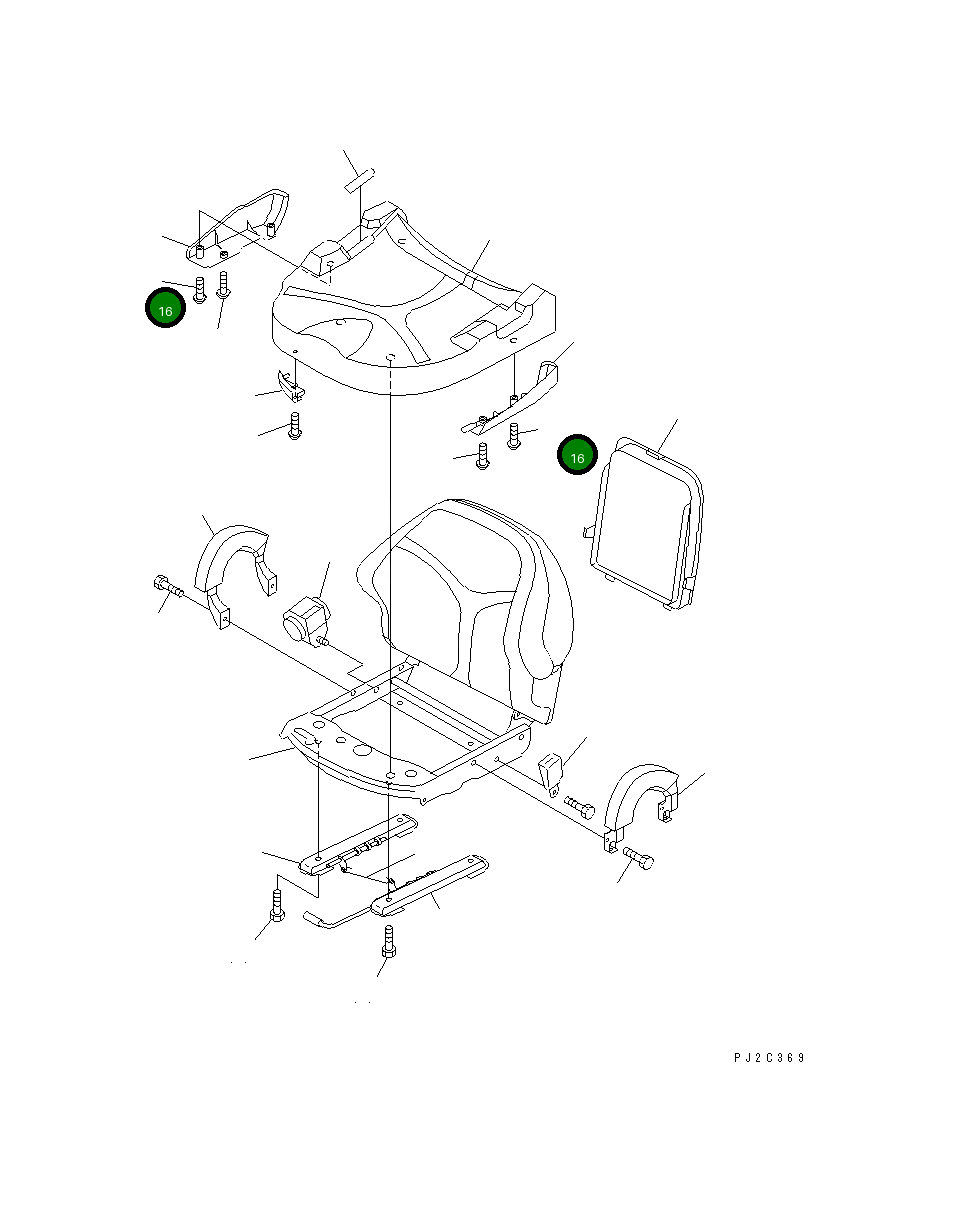 16

16

PJ2C369