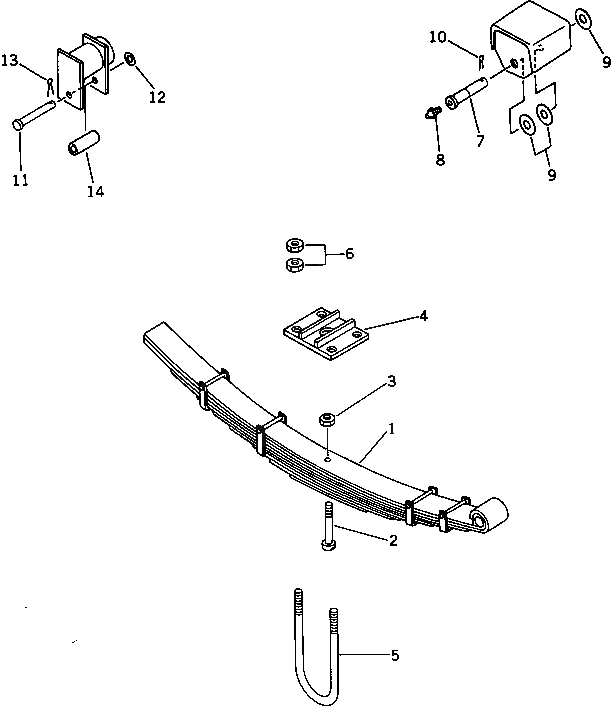 13
12
11
14
10
9
7
8
9
6
4
3
1
2
5