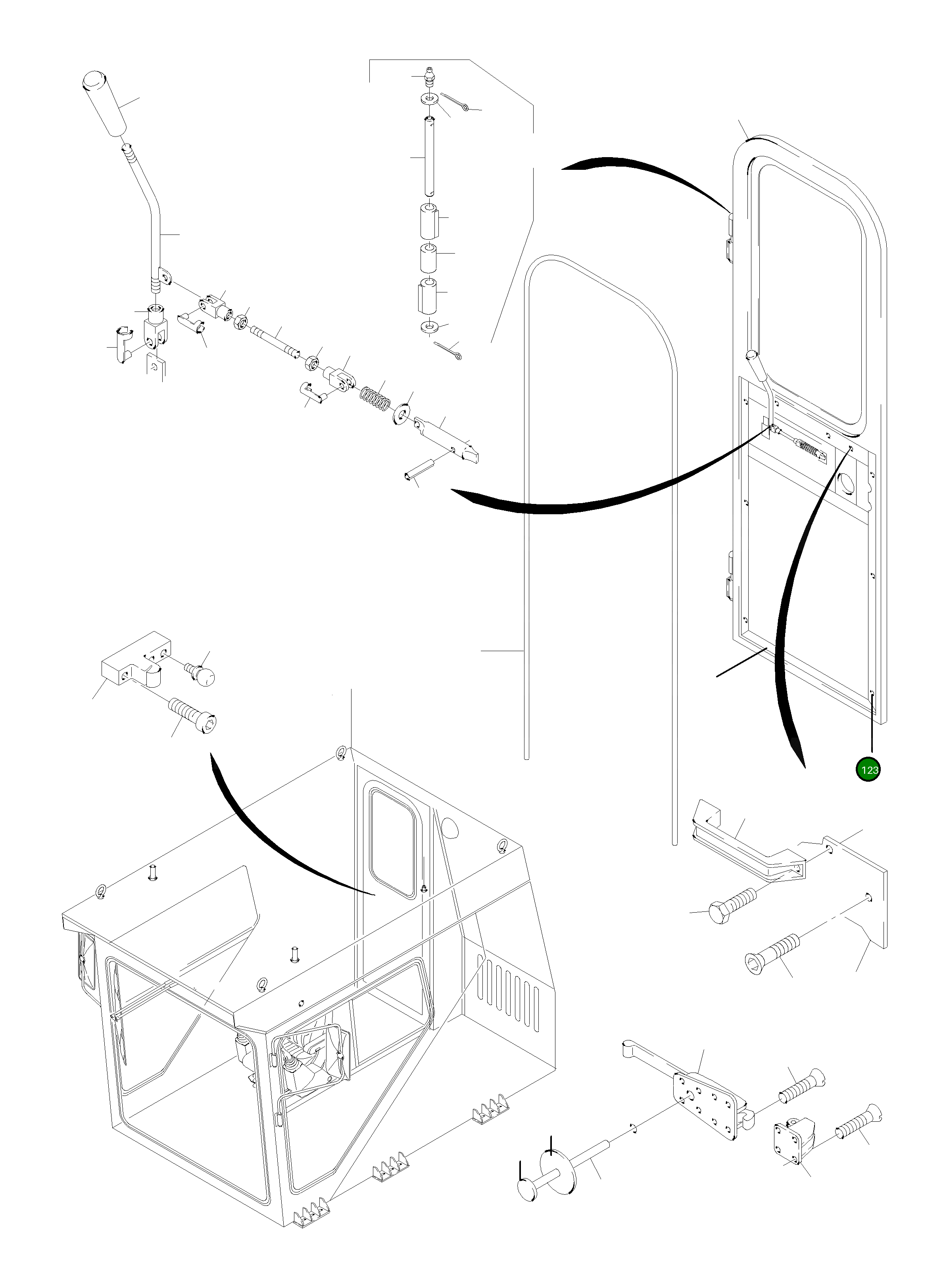 123