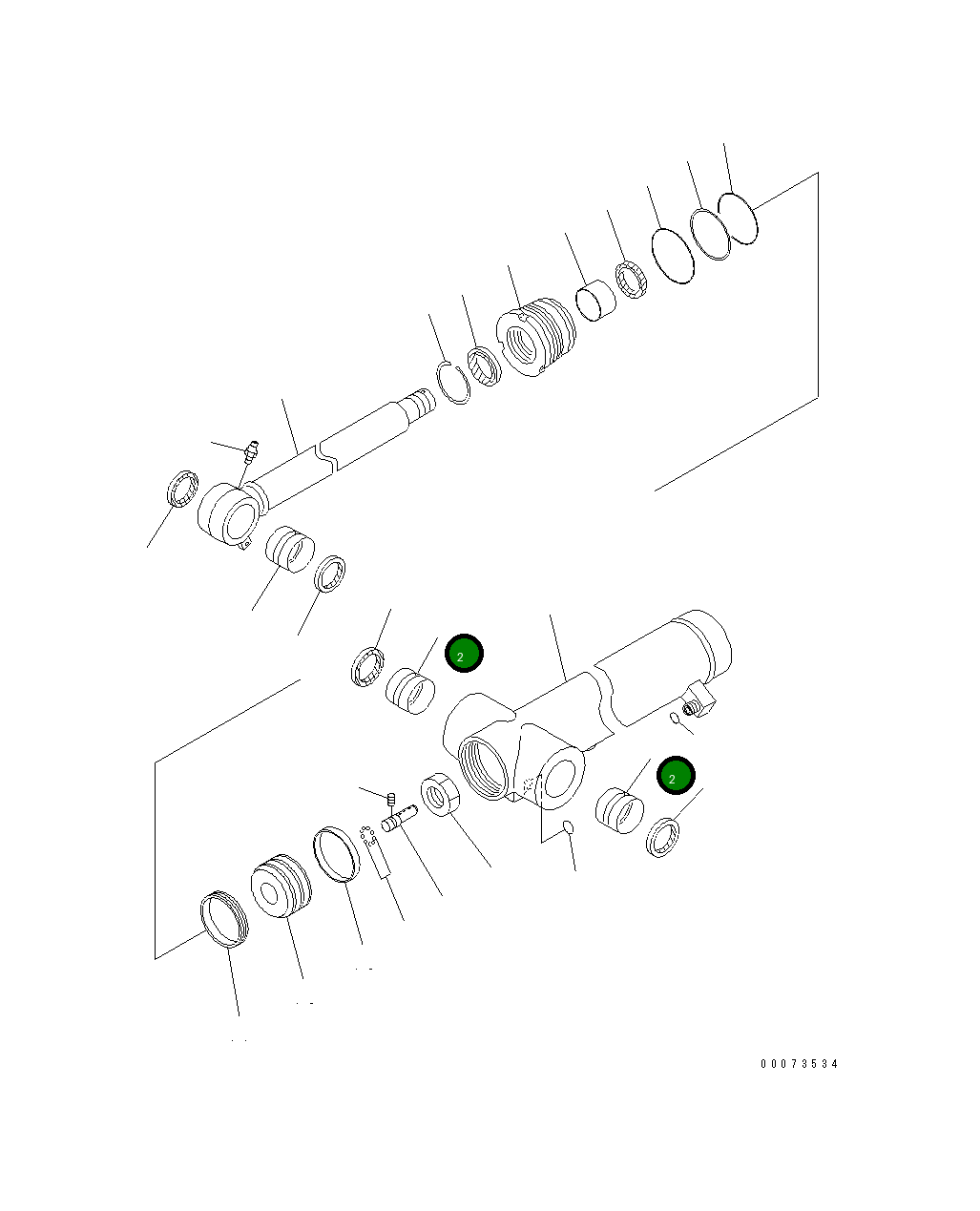 2

2

00073534