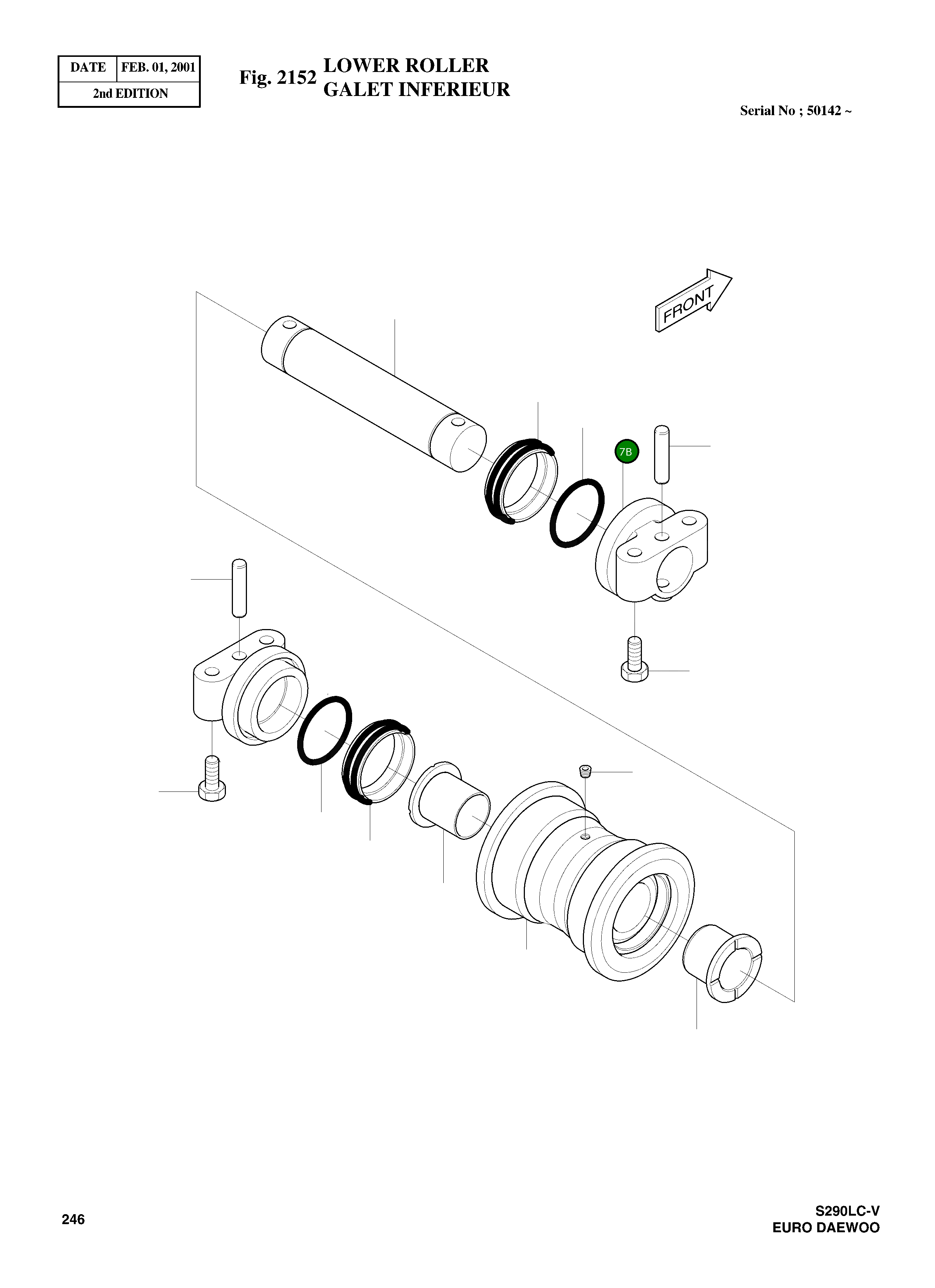 | DATE | FEB. 01, 2001 |
|---|---|
| 2nd EDITION | |

Fig. 2152 LOWER ROLLER
GALET INFERIEUR

Serial No ; 50142 ~

FRONT

7B

246

S290LC-V
EURO DAEWOO