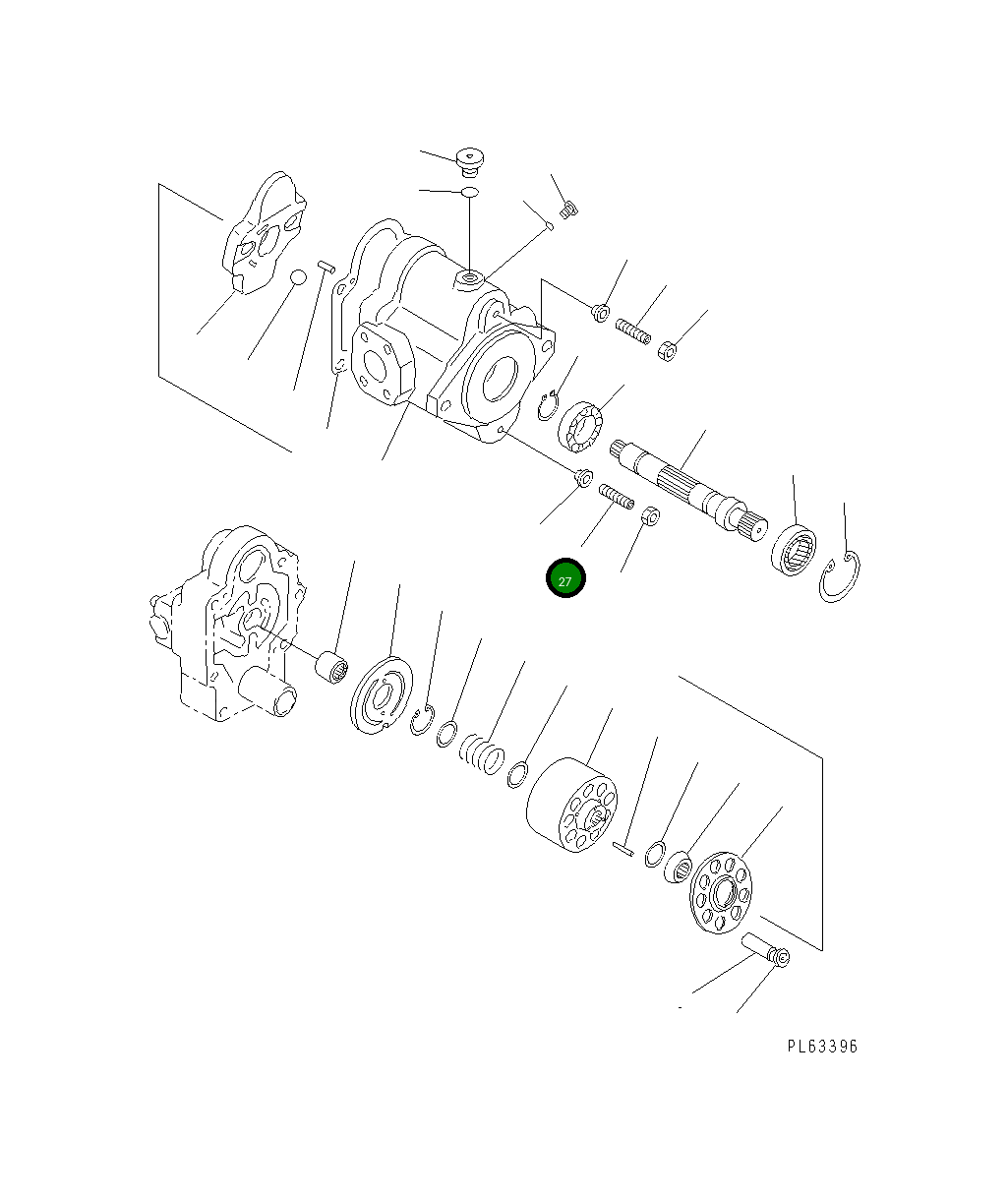 27

PL63396