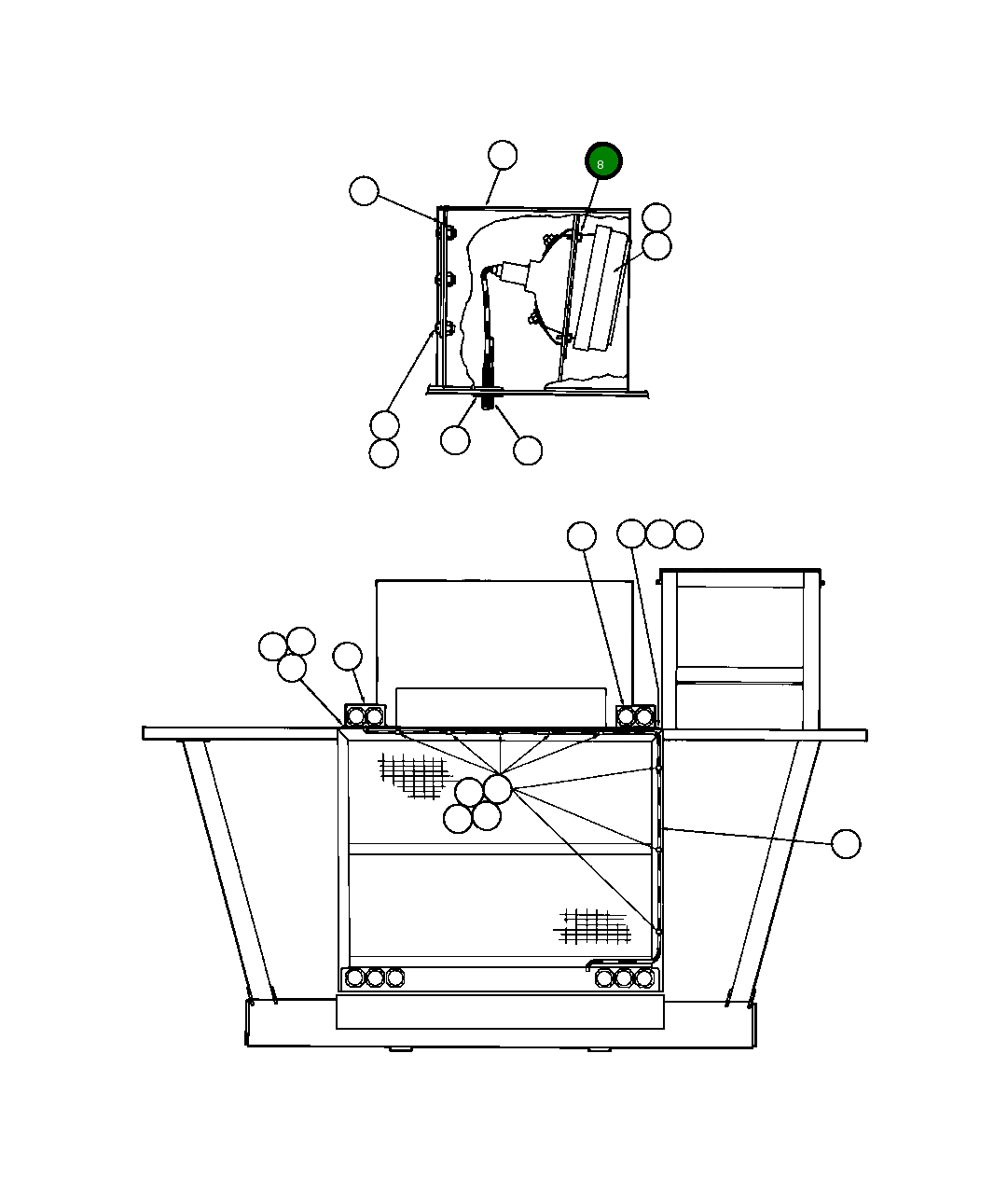 8