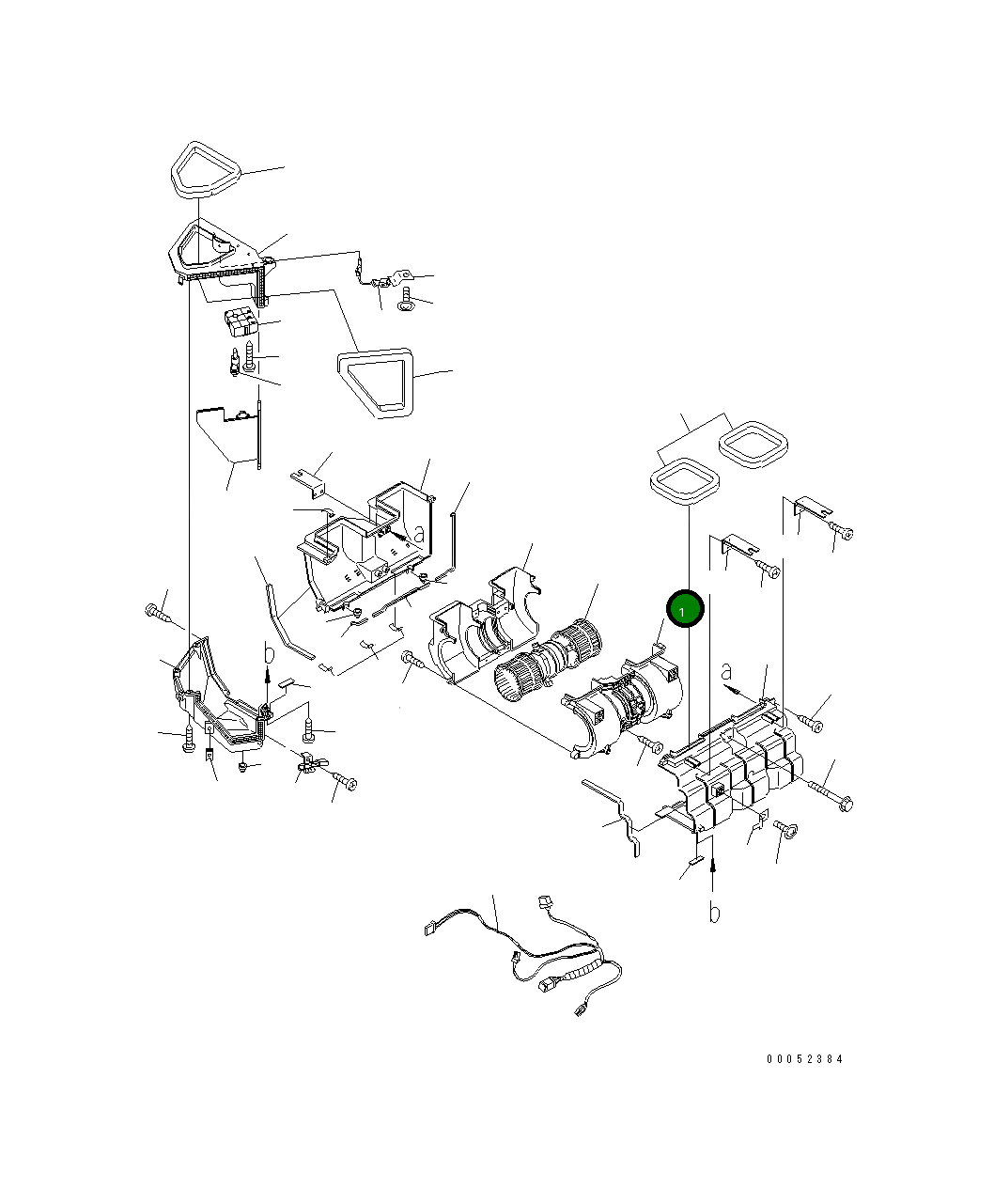 a
b
1
a
b
00052384