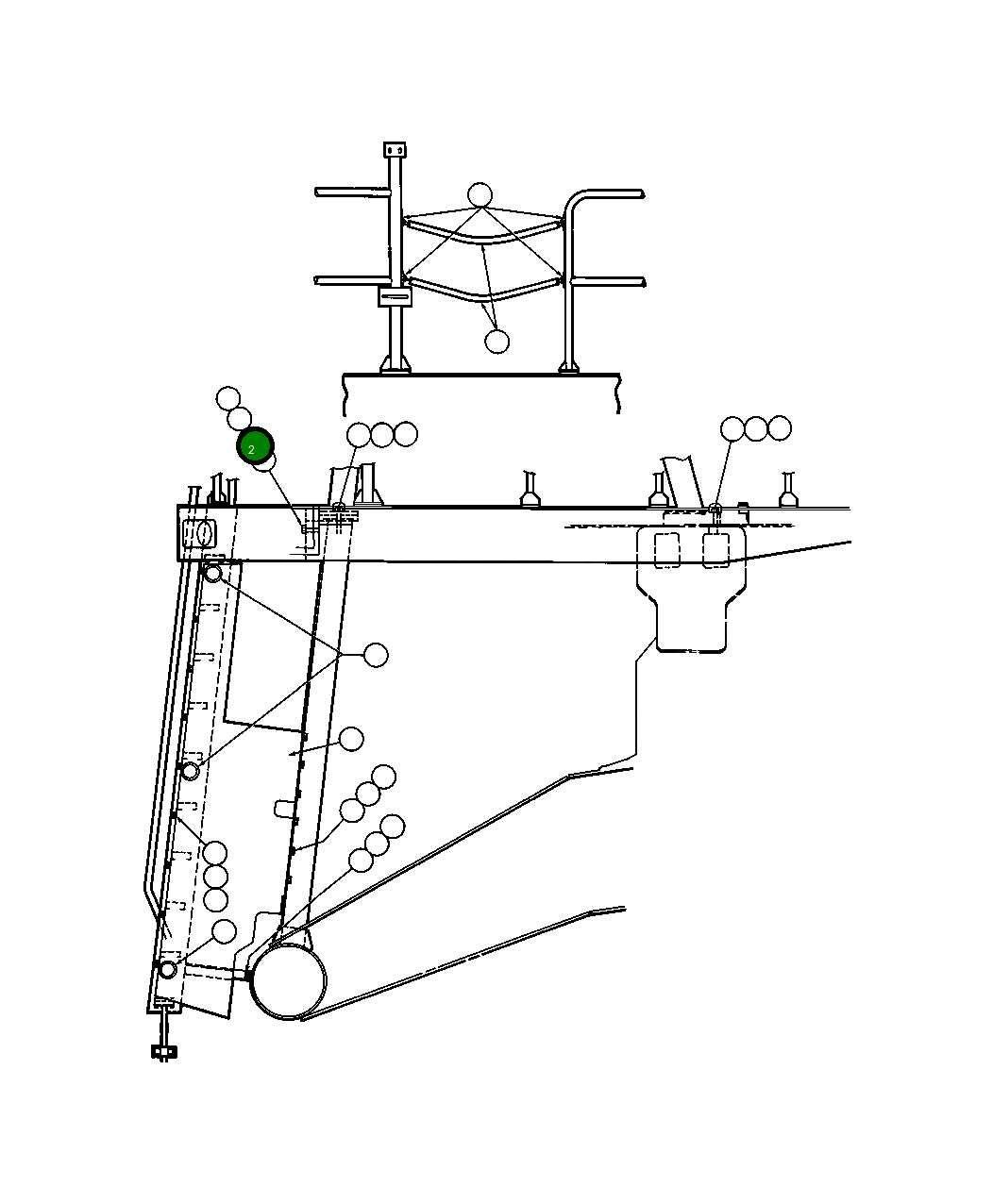 2