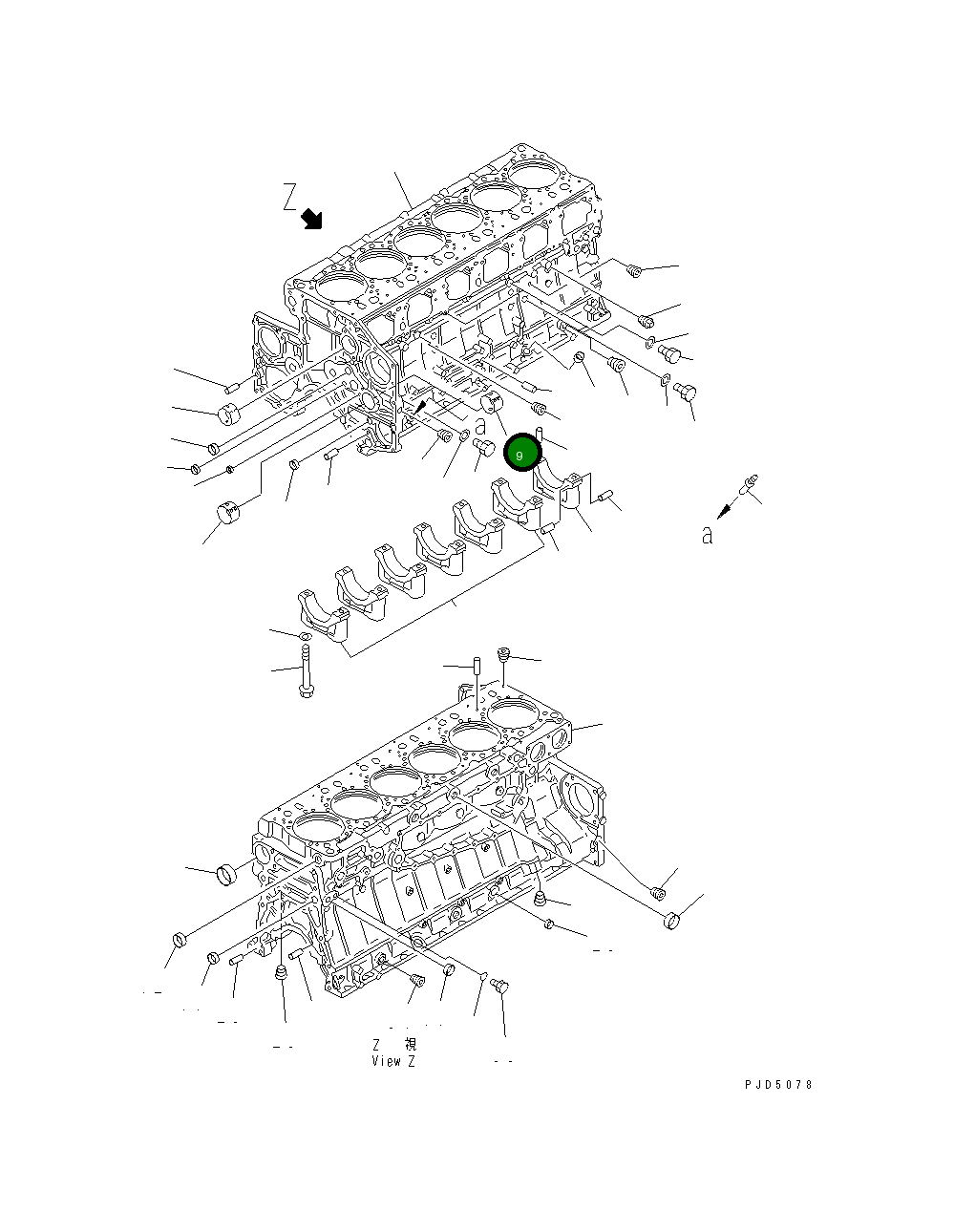 Z

a

9

a

Z 視
View Z

PJD5078