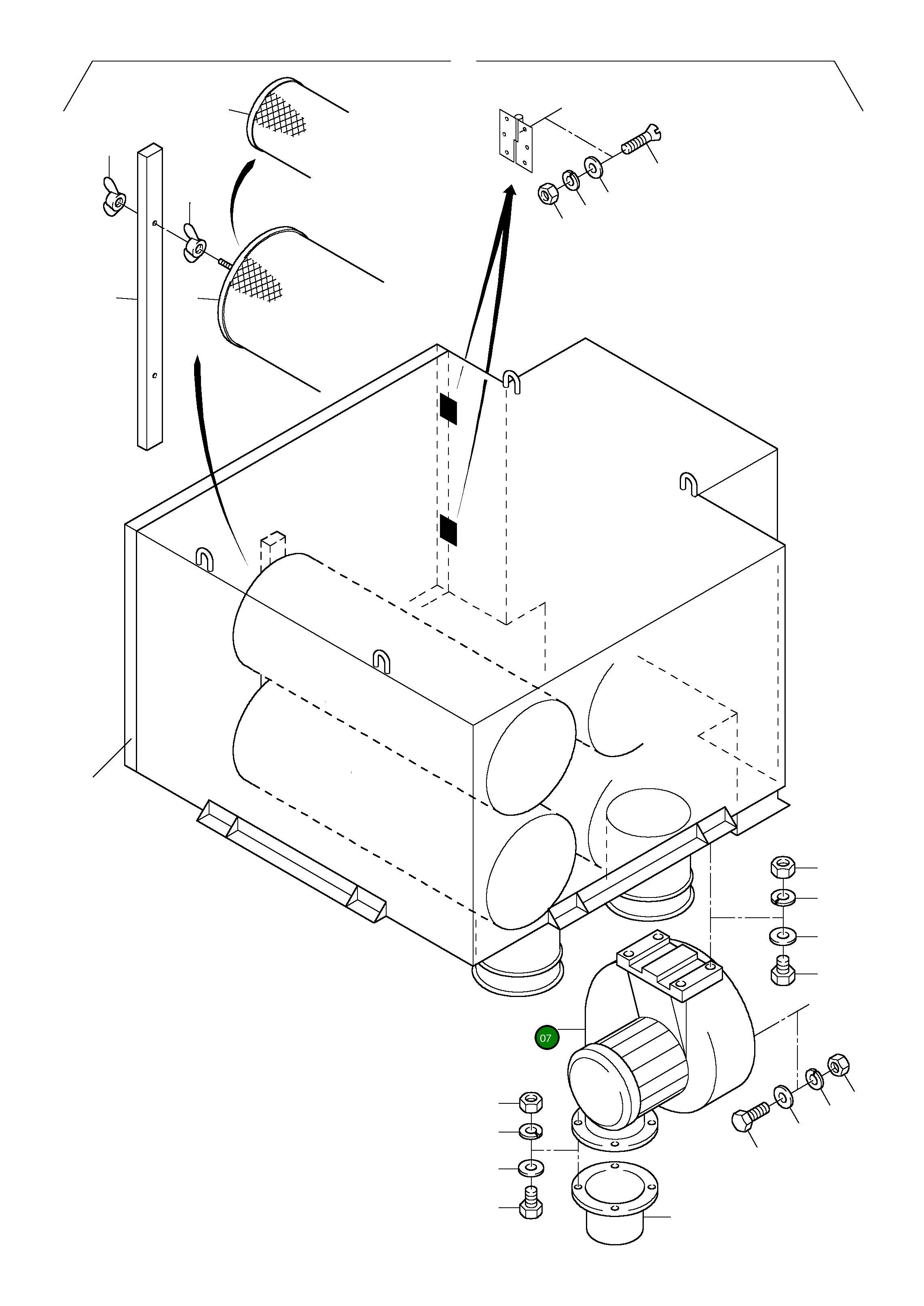 07