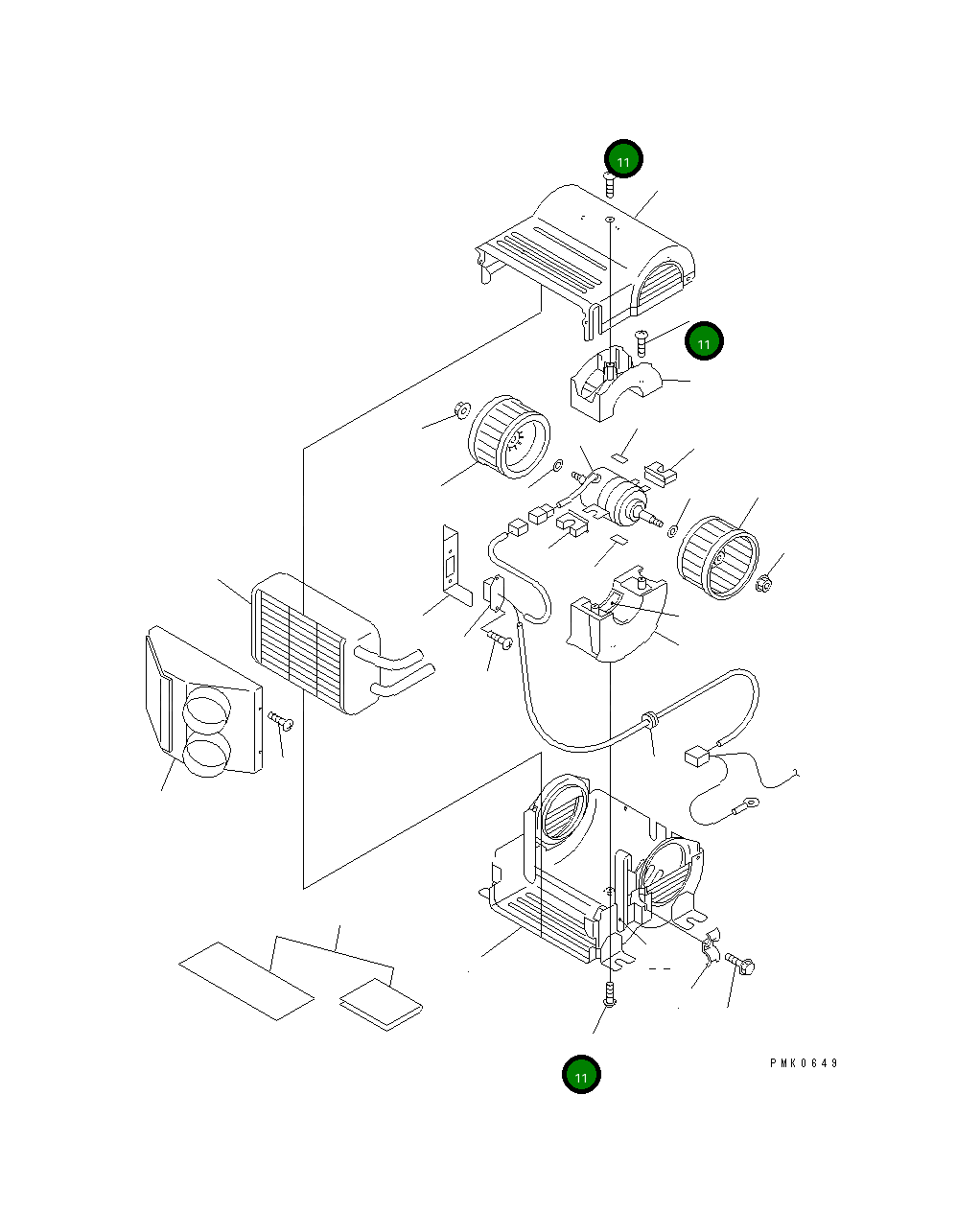 11

11

11

PMK0649