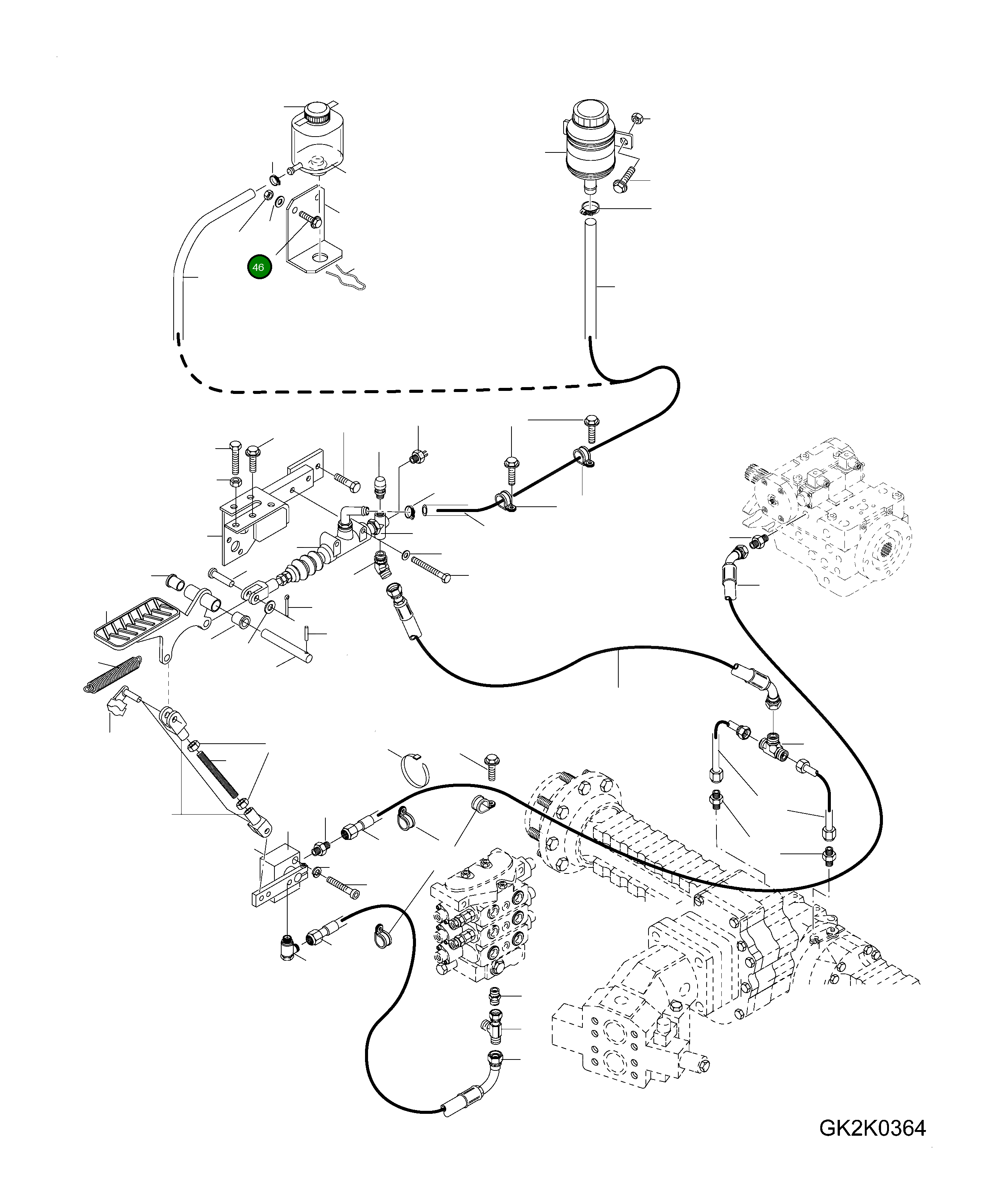 46

GK2K0364