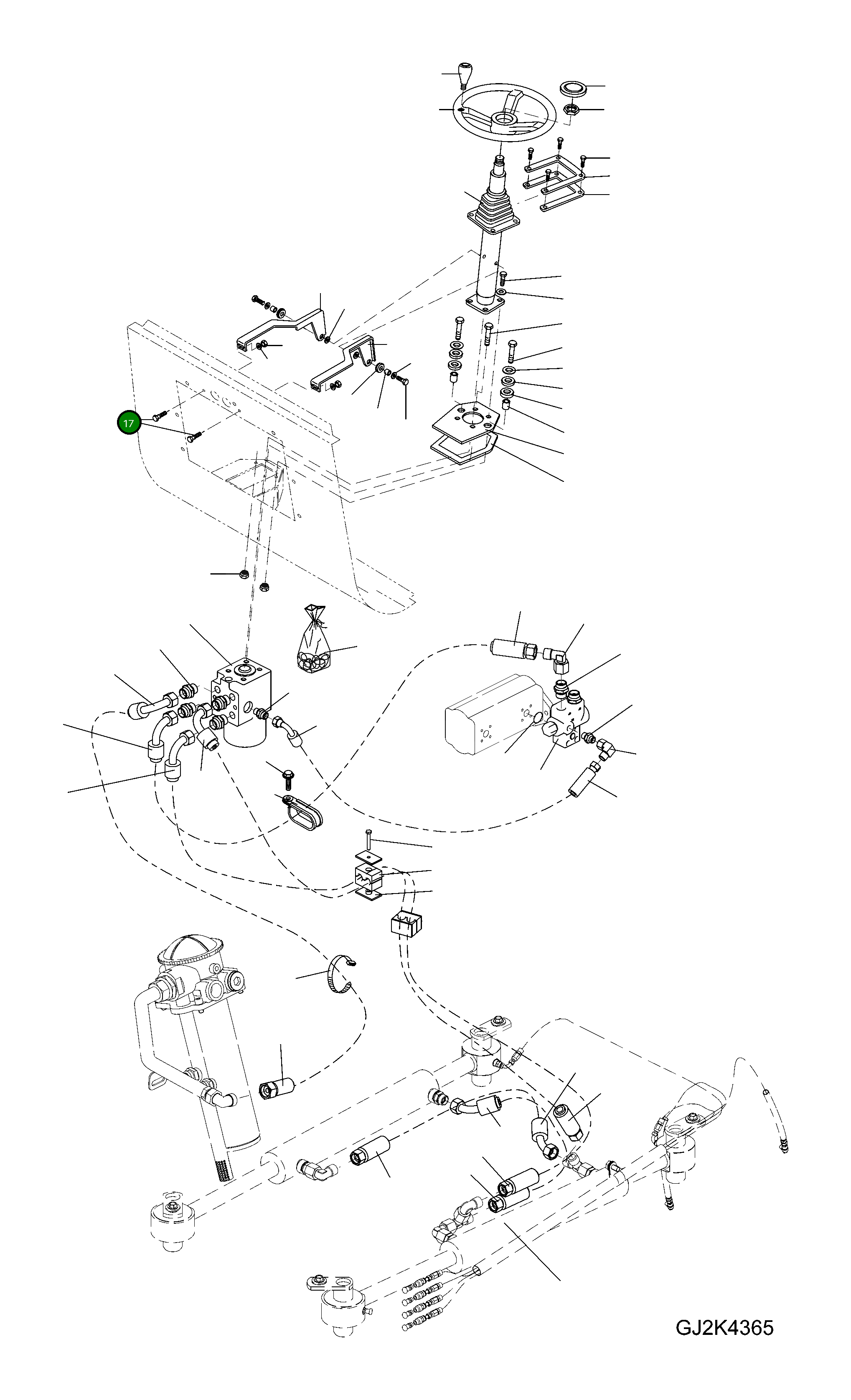 17

GJ2K4365