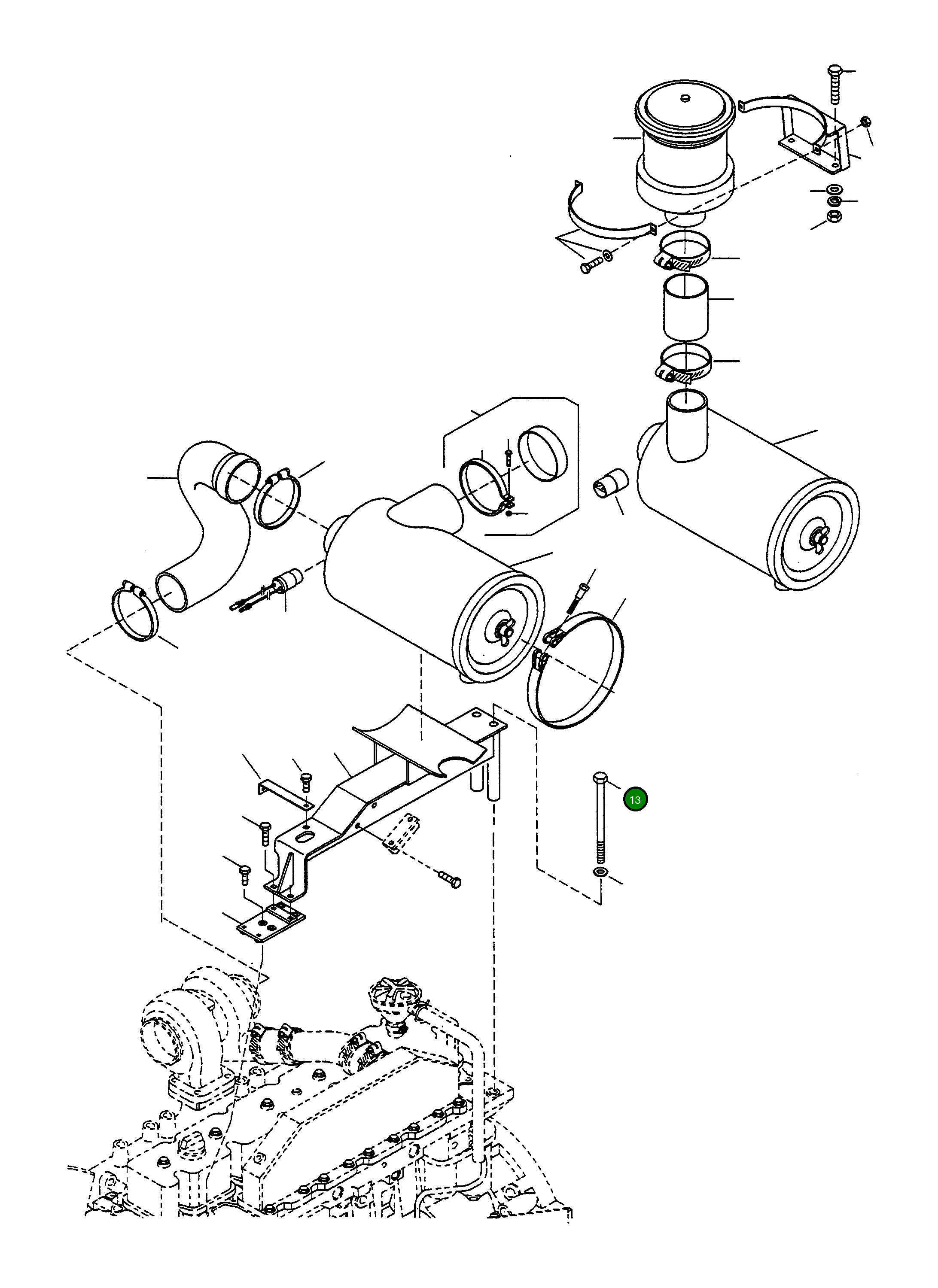 13