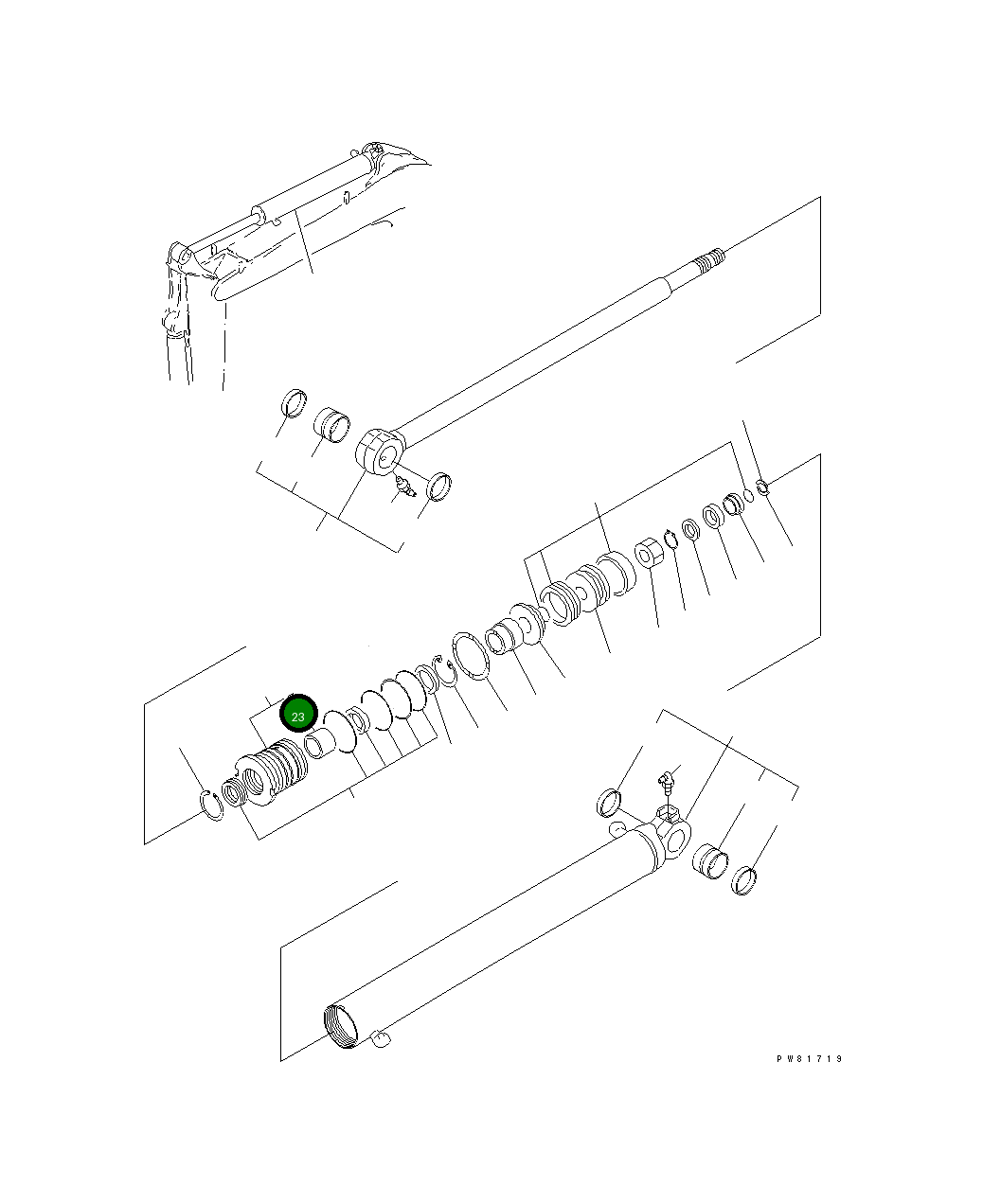 23

PW81719