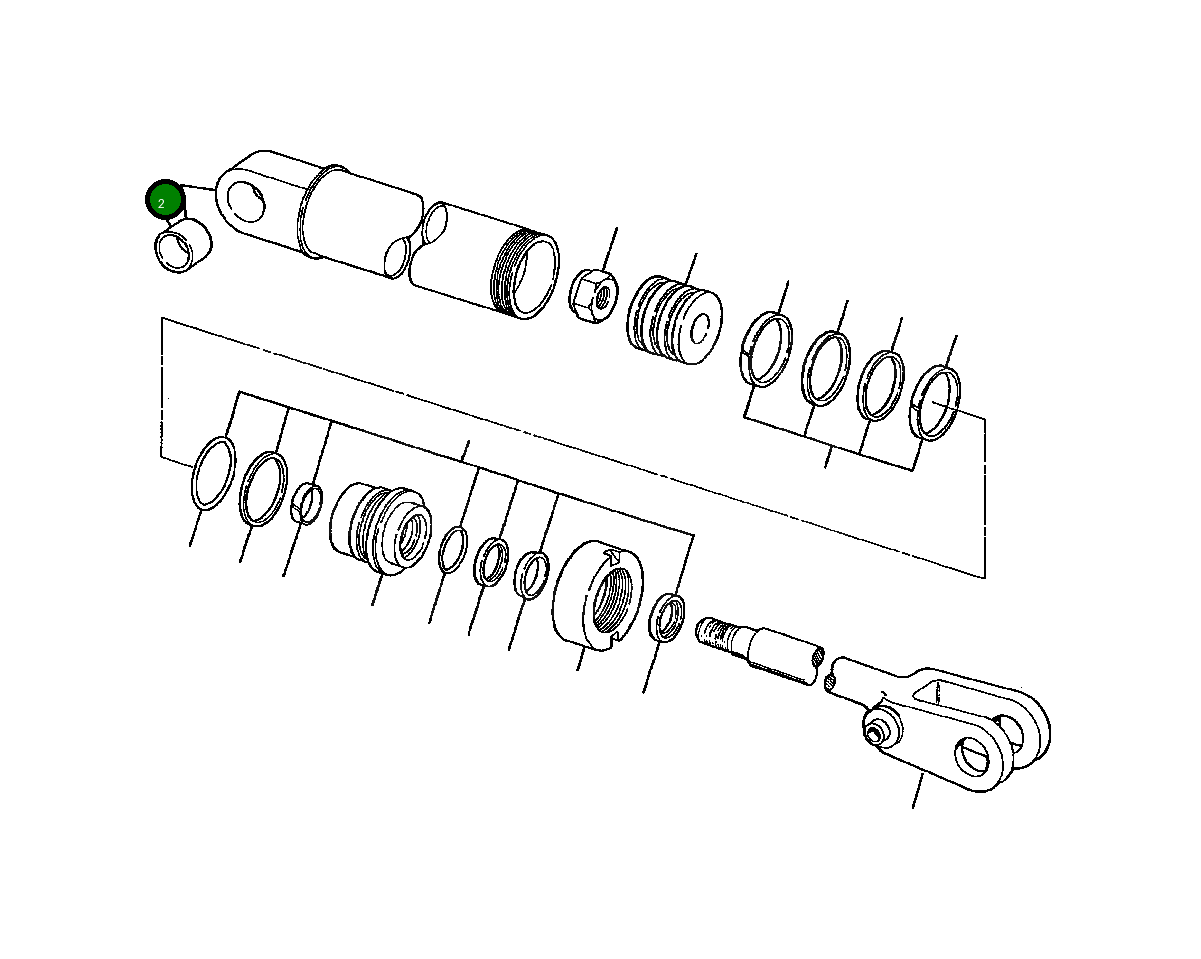 2