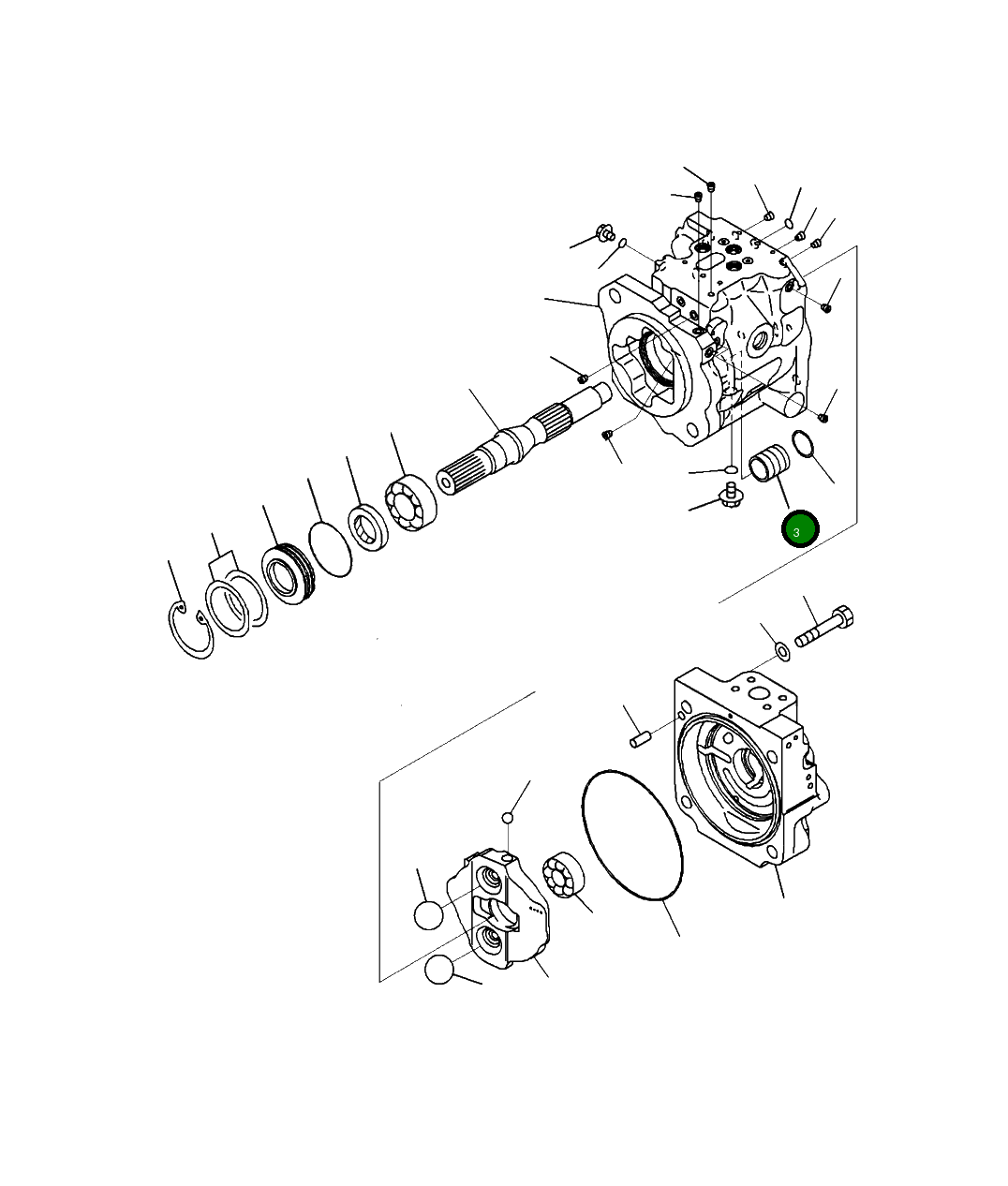 3