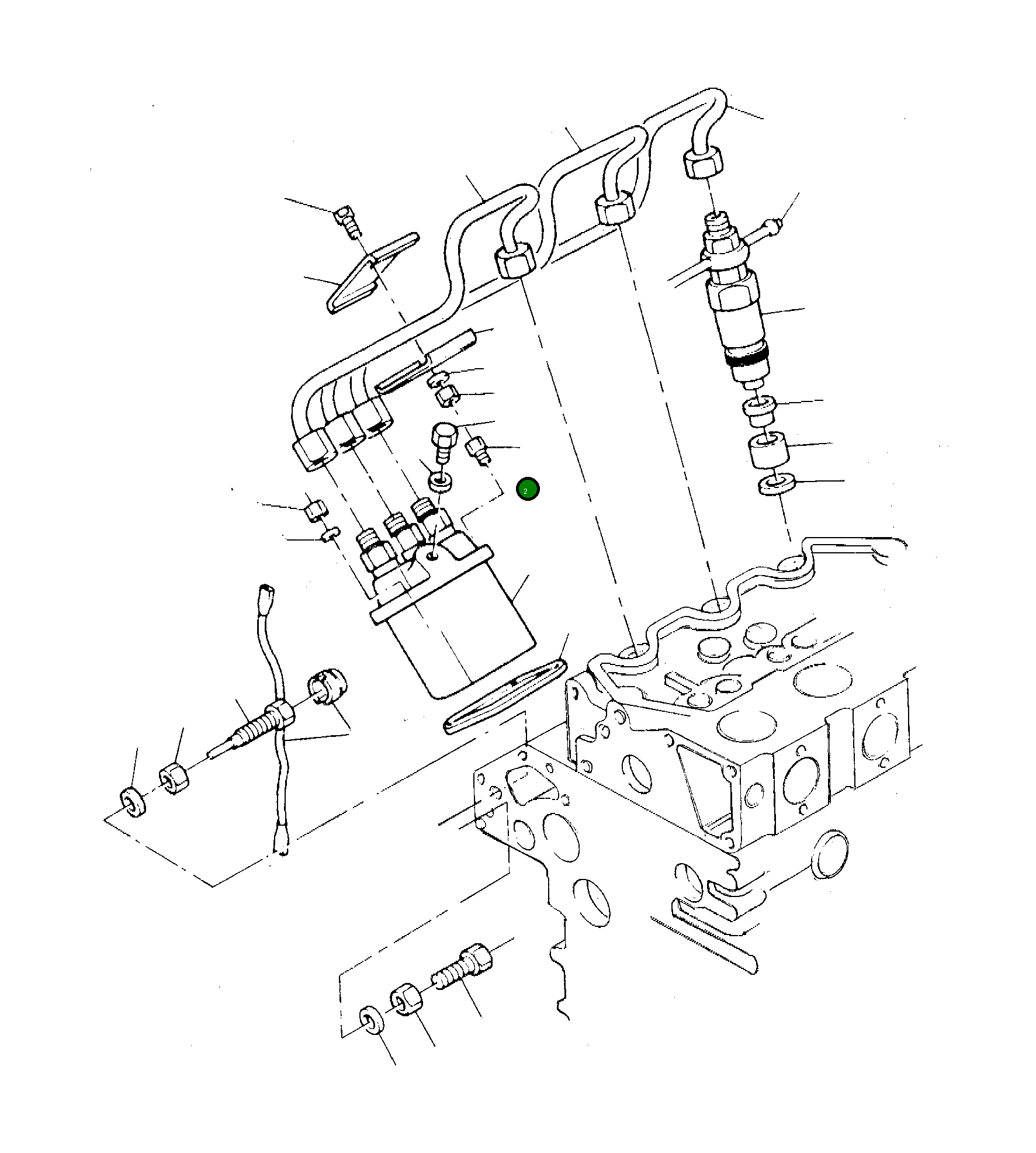 2