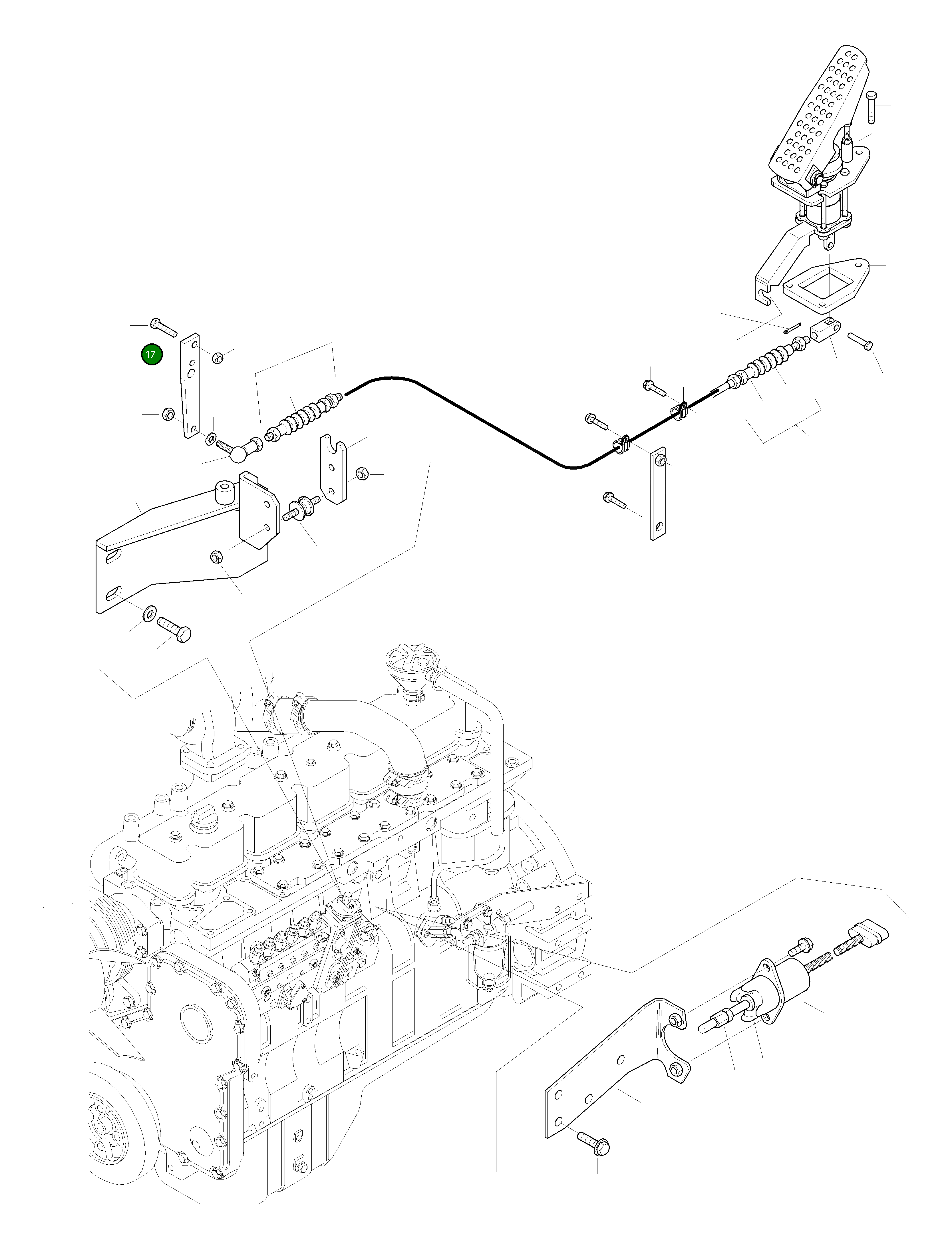 17