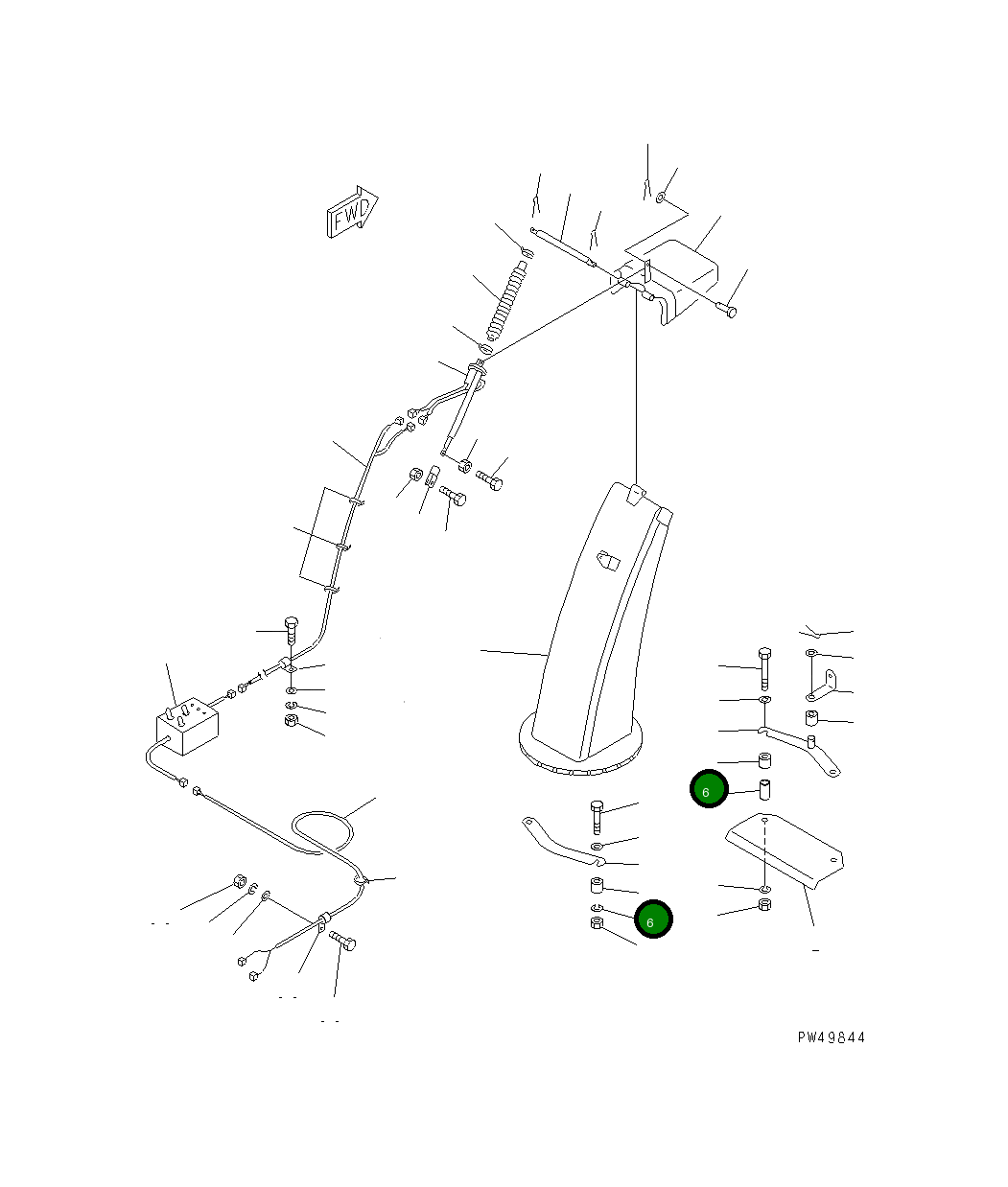 FWD

6

6

PW49844