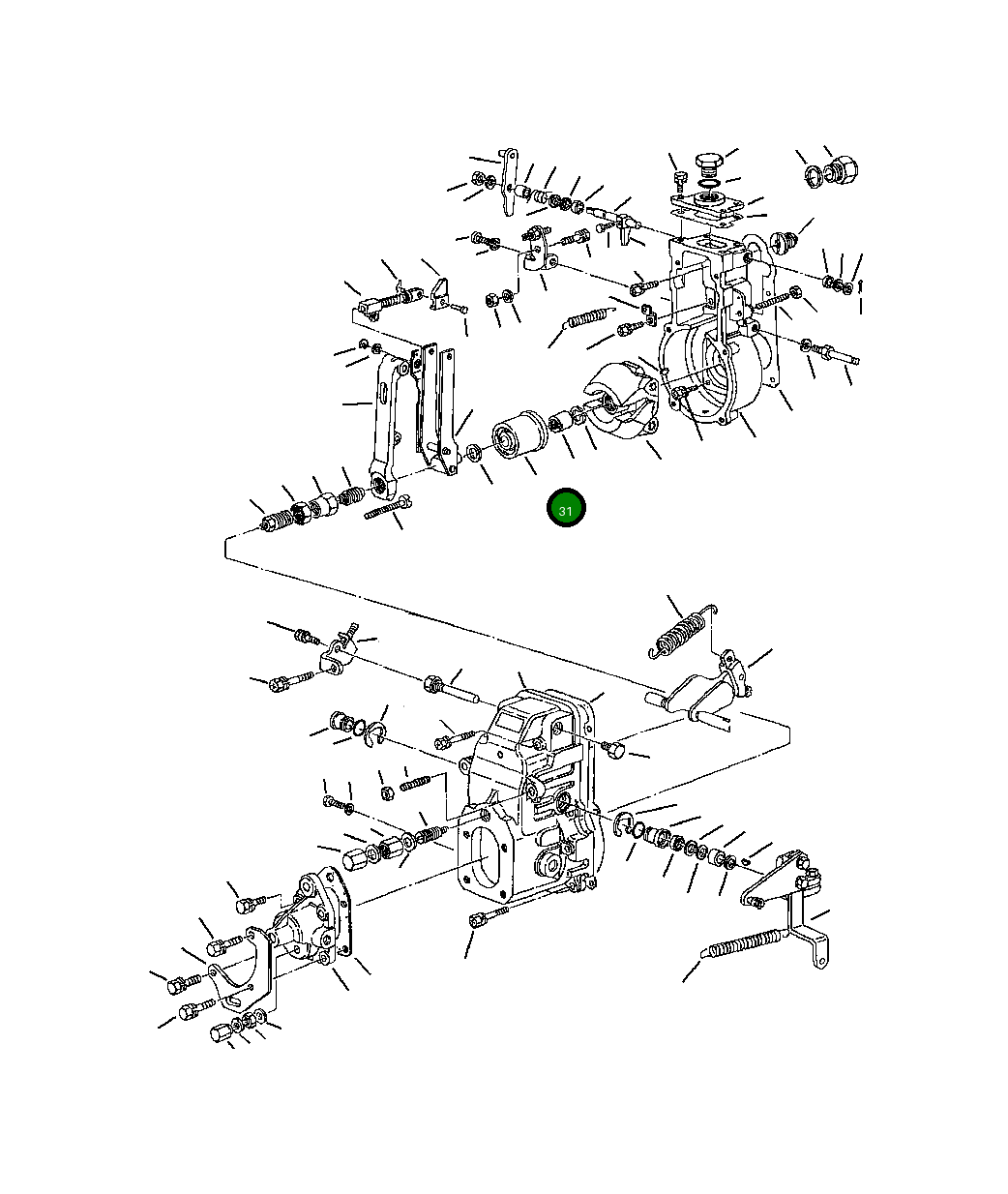 31