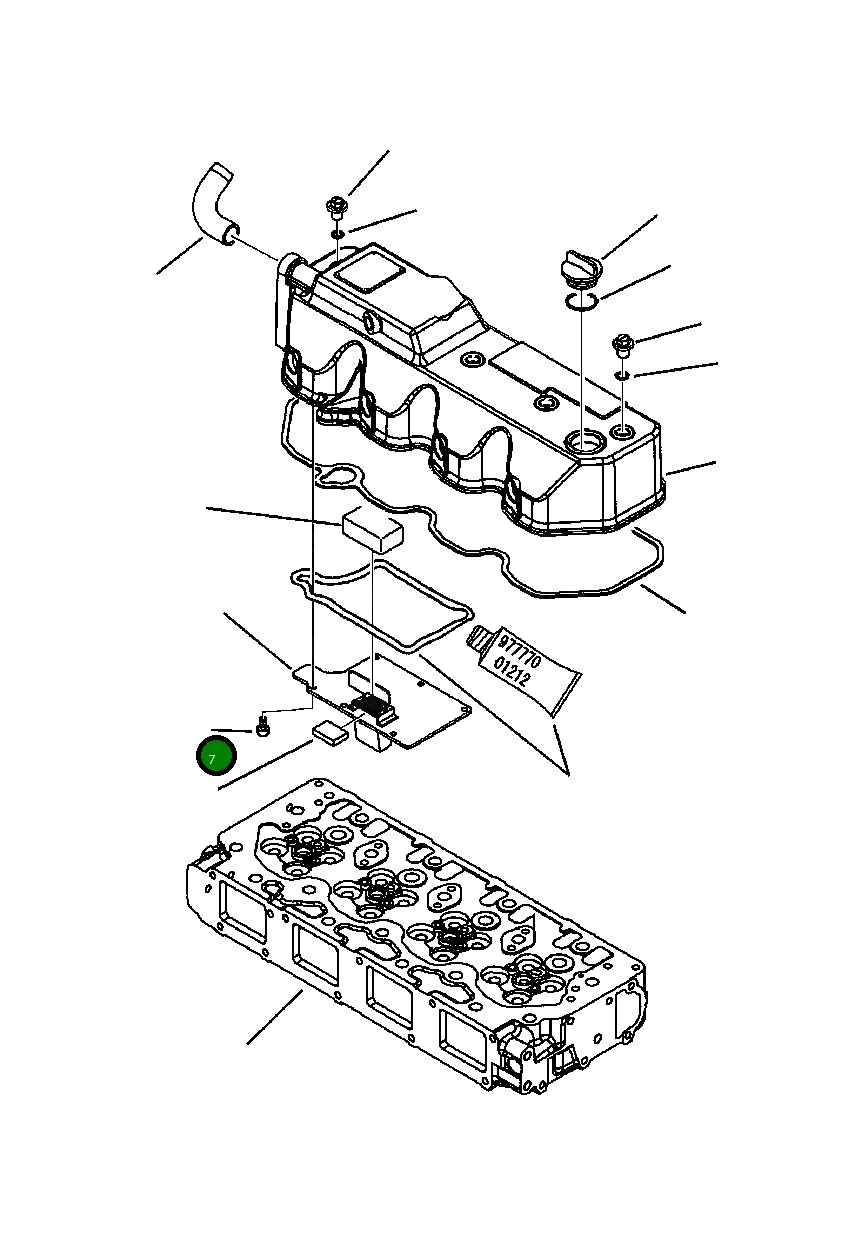 977770
01212

7