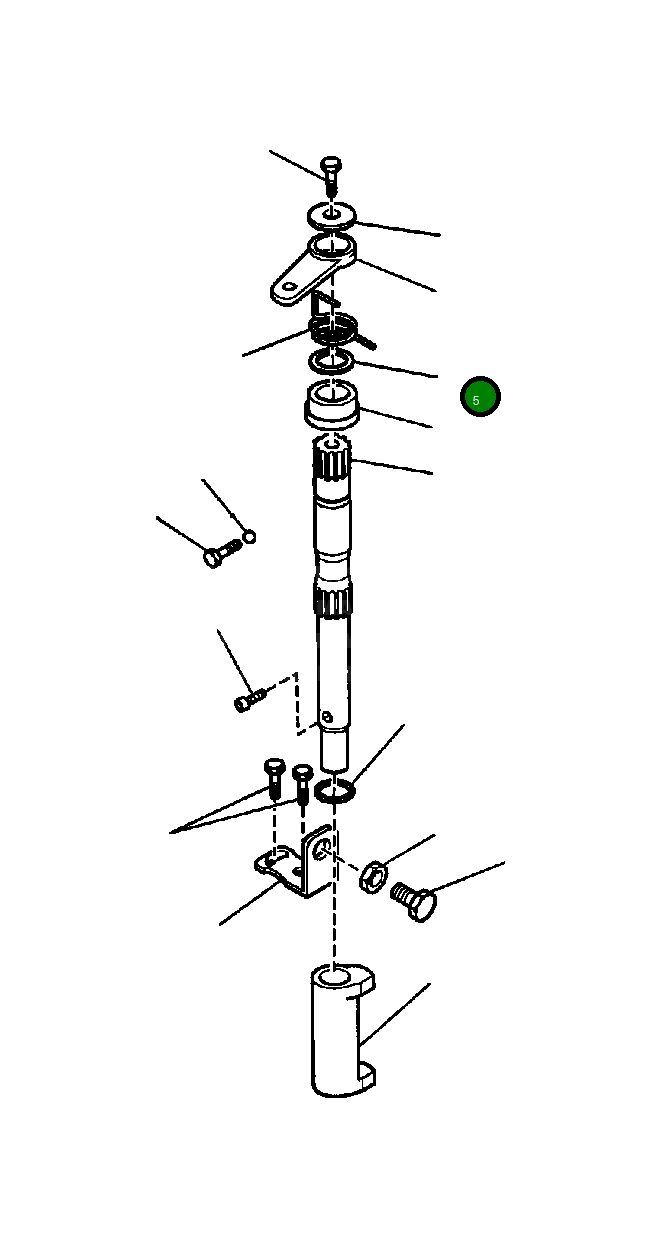 5