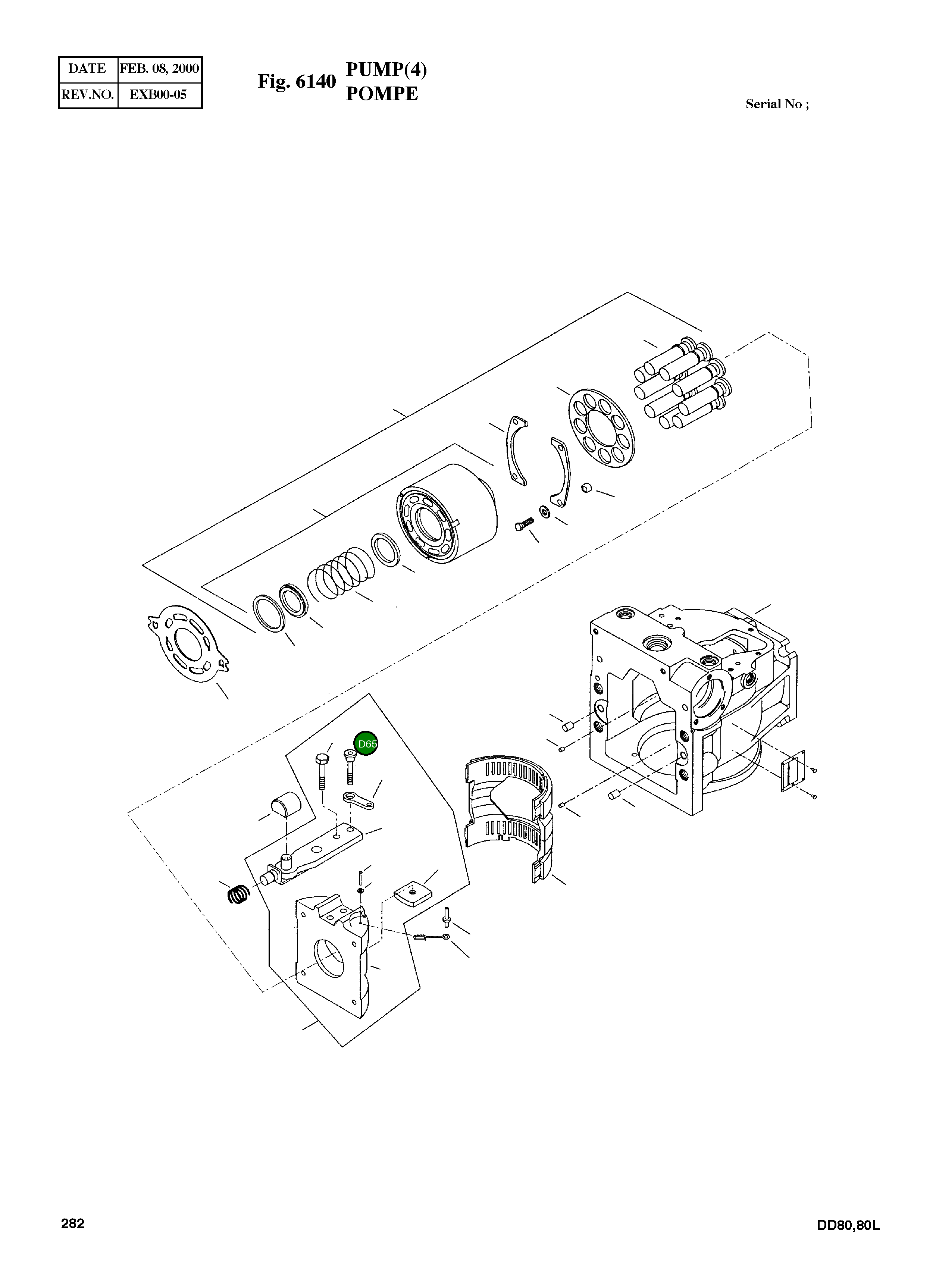 | DATE | FEB. 08, 2000 |
|---|---|
| REV.NO. | EXB00-05 |

Fig. 6140 PUMP(4)
POMPE

Serial No ;

D65

282

DD80,80L